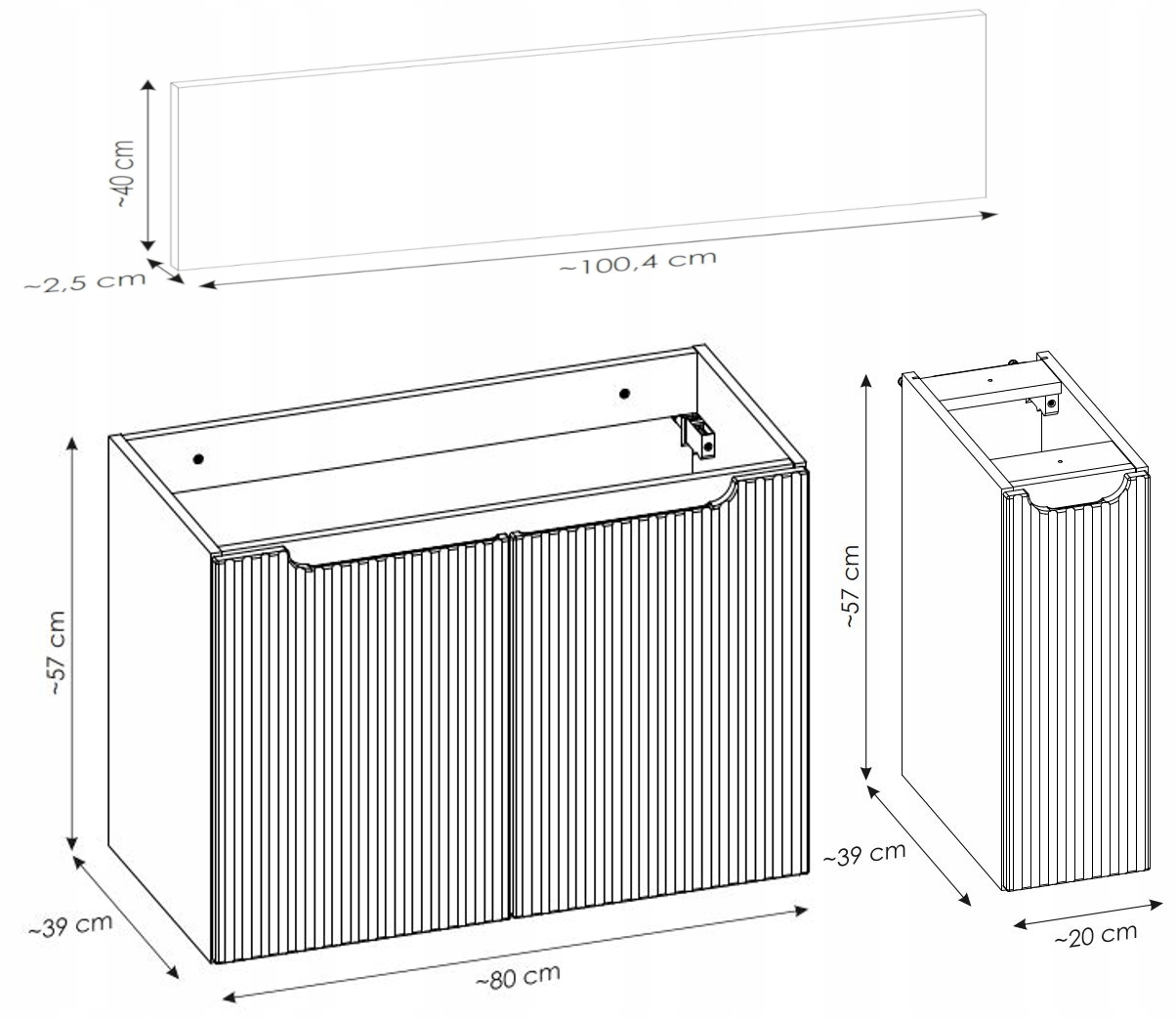 ~40 cm
~2,5 cm
~100,4 cm
~57 cm
~39 cm
~80 cm
~57 cm
~39 cm
~20 cm