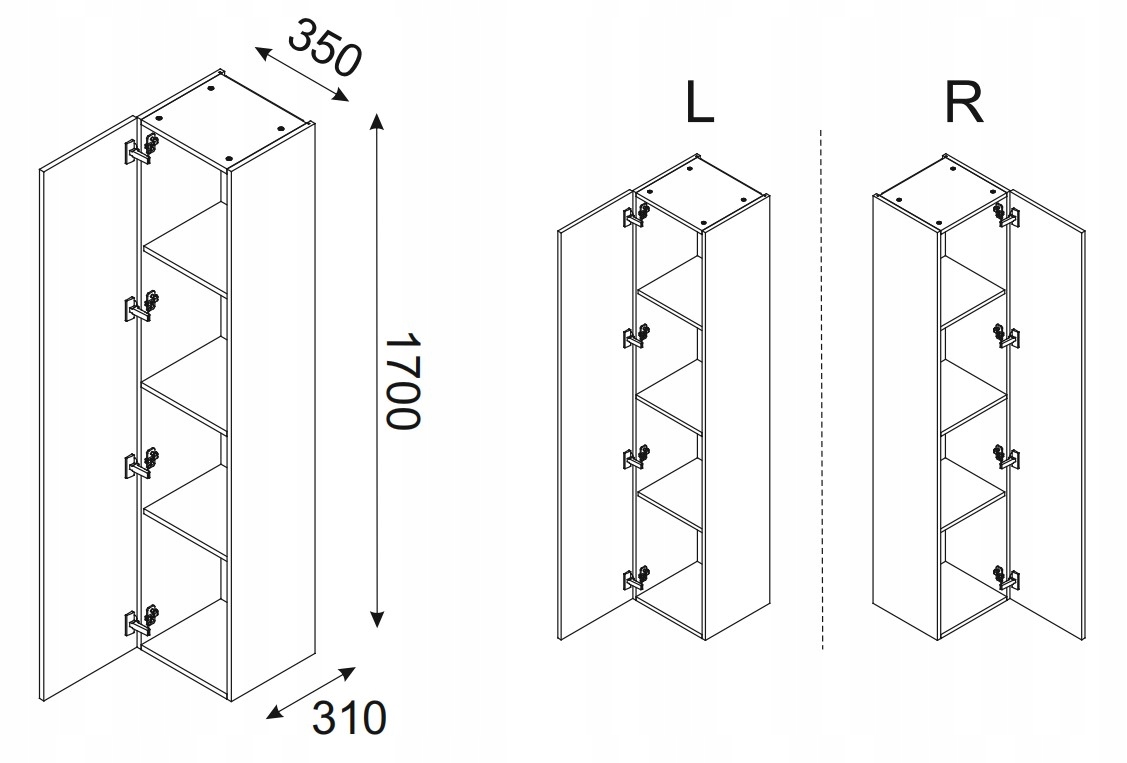 350

1700

310

L

R