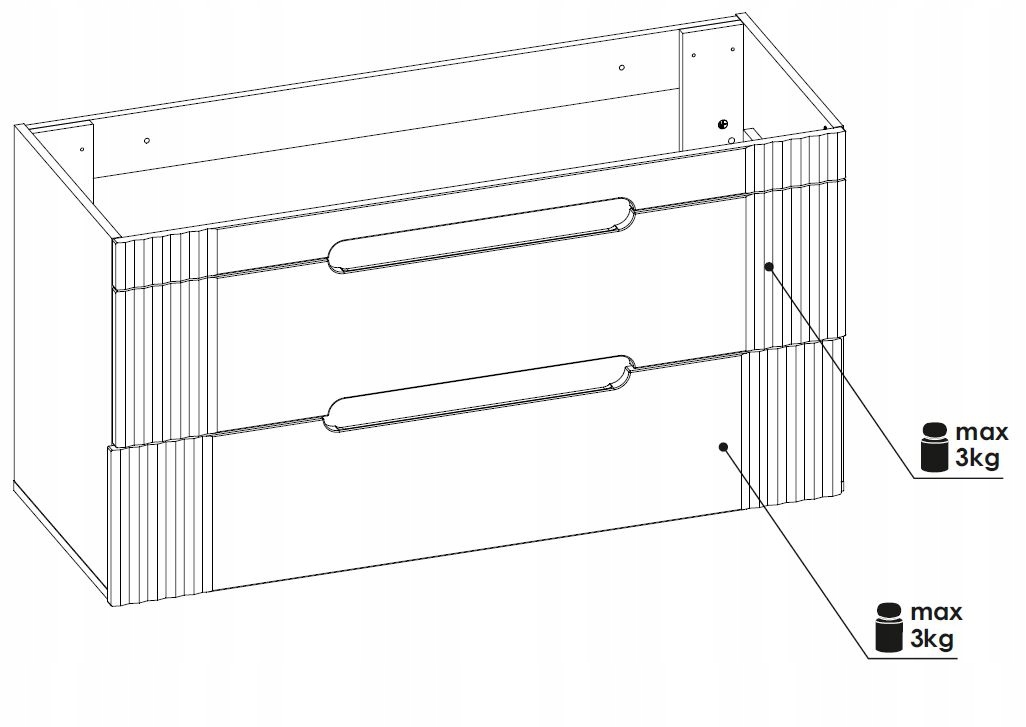 max
3kg

max
3kg