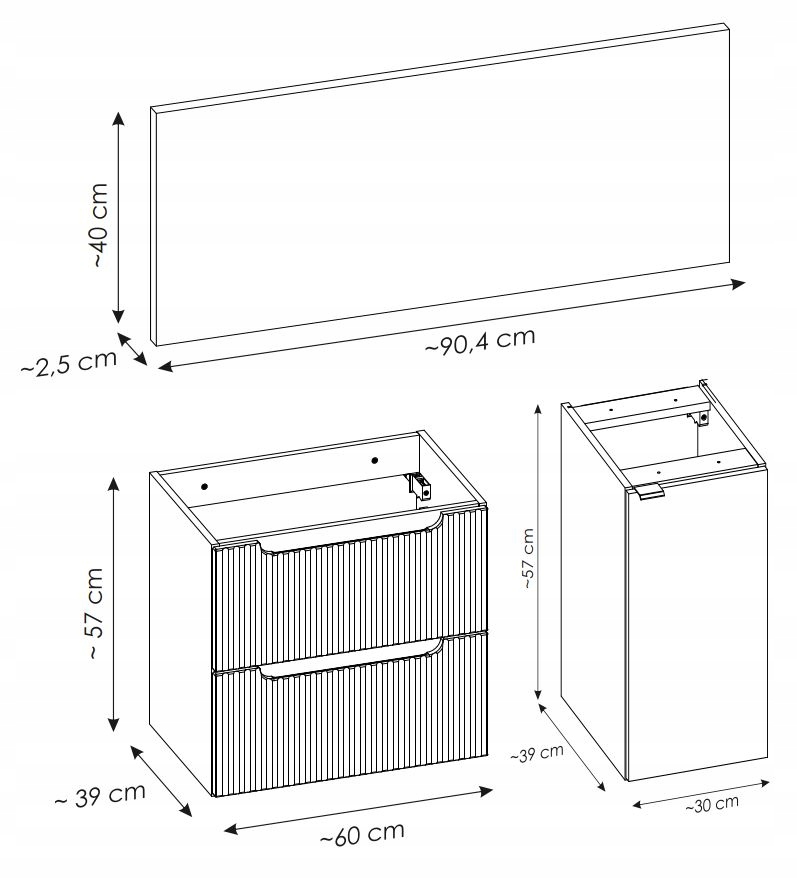 ~40 cm
~2,5 cm
~90,4 cm
~ 57 cm
~ 39 cm
~60 cm
~57 cm
~39 cm
~30 cm