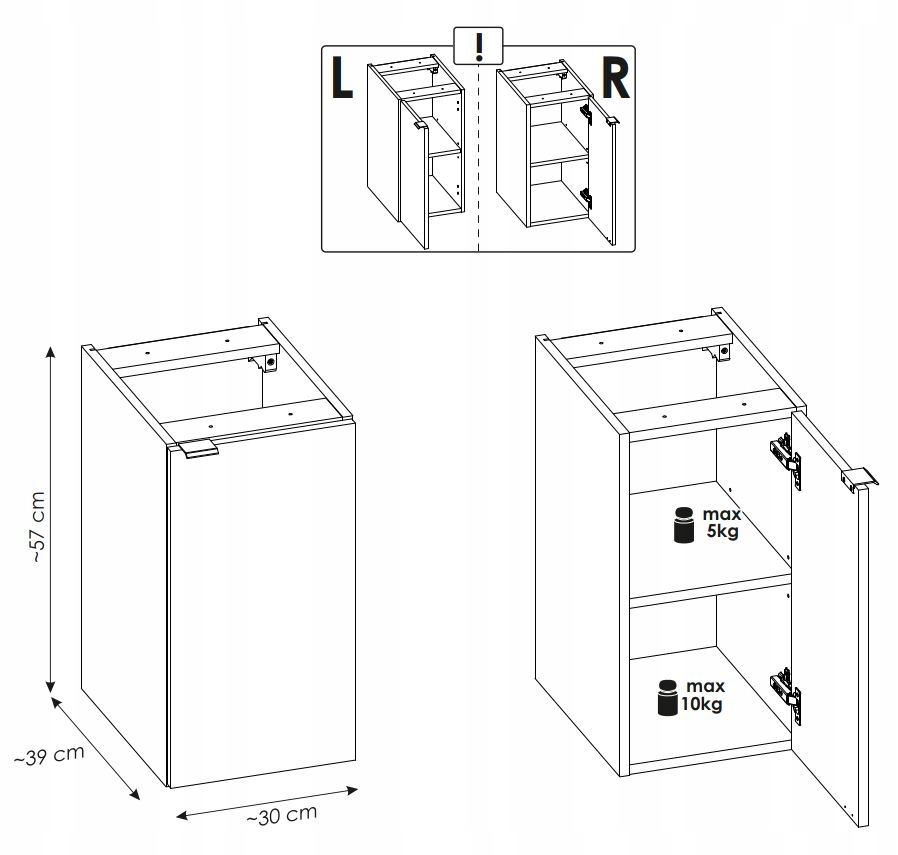 !

L

R

~57 cm

~39 cm

~30 cm

max 5kg

max 10kg