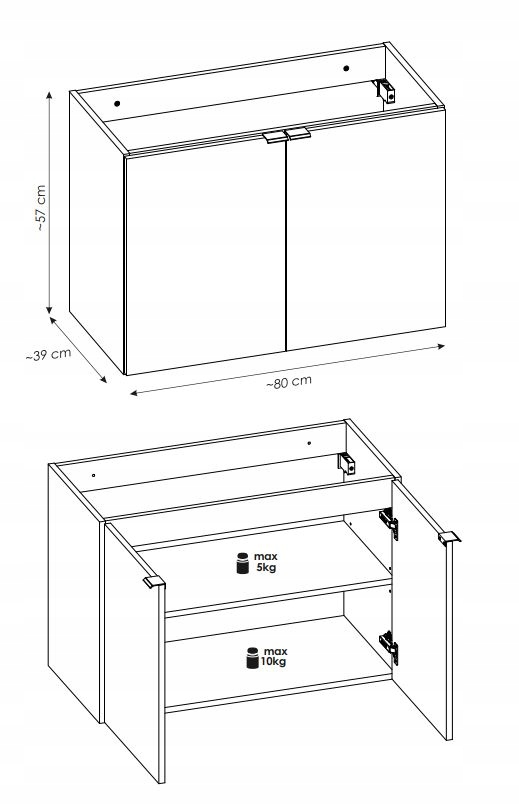 ~57 cm
~39 cm
~80 cm
max
5kg
max
10kg