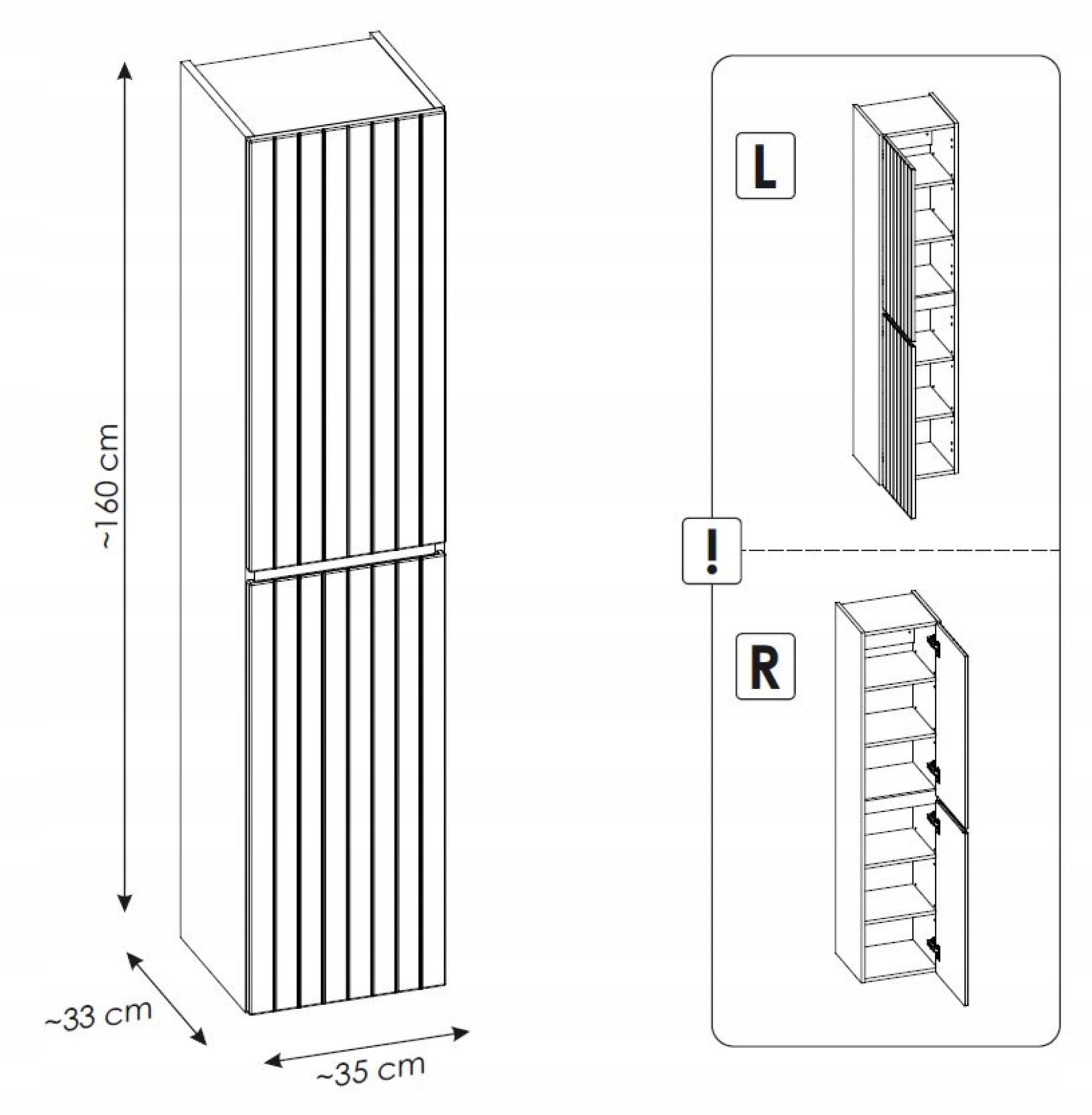 ~160 cm

~33 cm

~35 cm

L

!

R