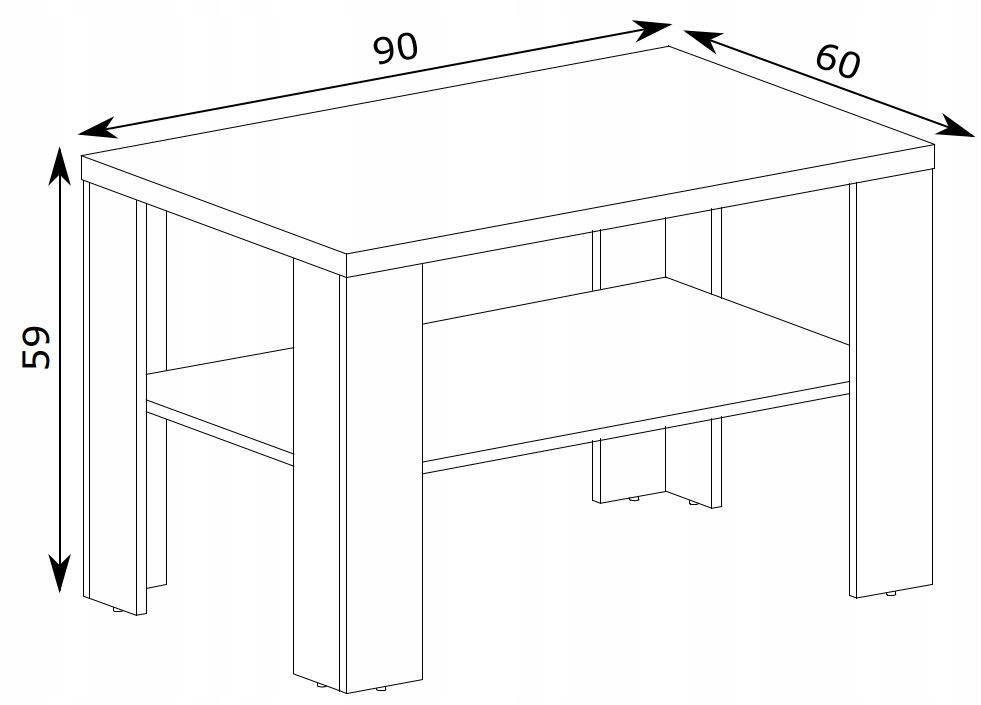 90
60
59