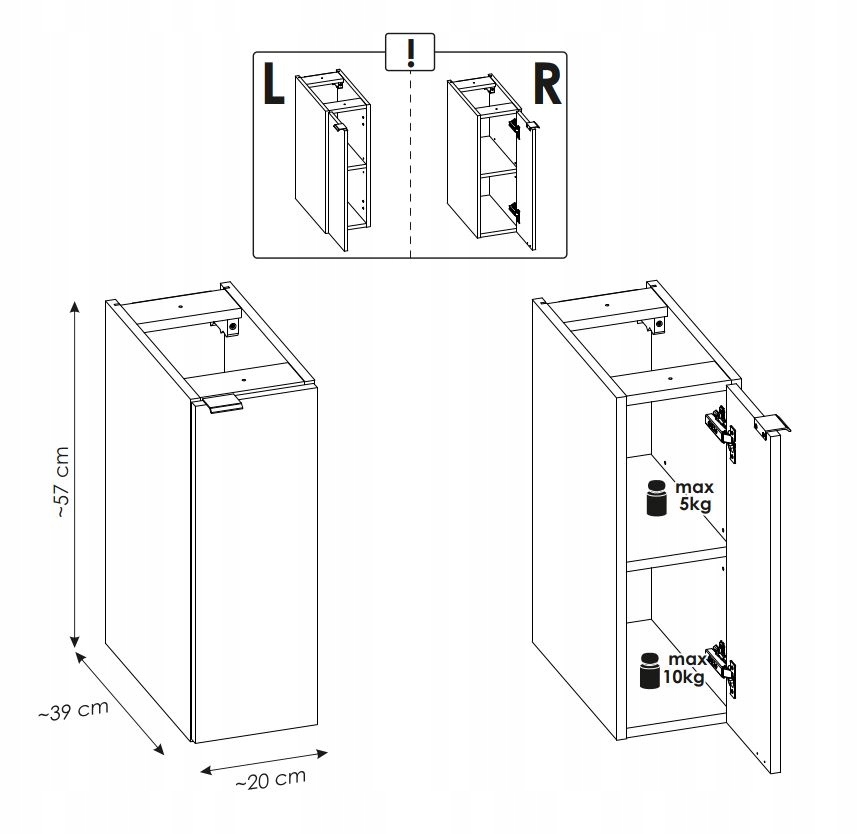 !

L

R

~57 cm

~39 cm

~20 cm

max 5kg

max 10kg