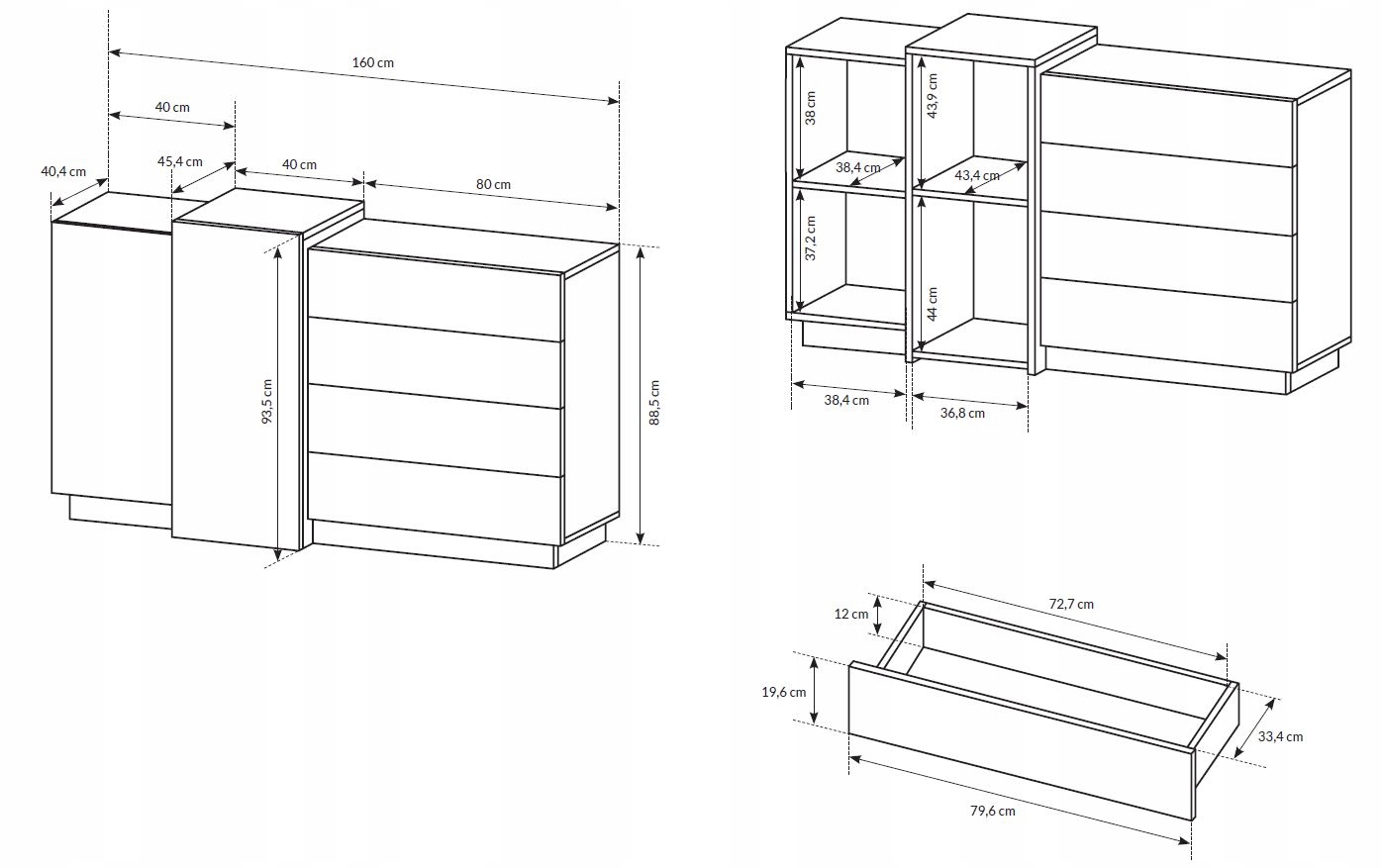 160 cm
40 cm
40,4 cm
45,4 cm
40 cm
80 cm
93,5 cm
88,5 cm

38 cm
43,9 cm
38,4 cm
43,4 cm
37,2 cm
44 cm
38,4 cm
36,8 cm

72,7 cm
12 cm
19,6 cm
33,4 cm
79,6 cm