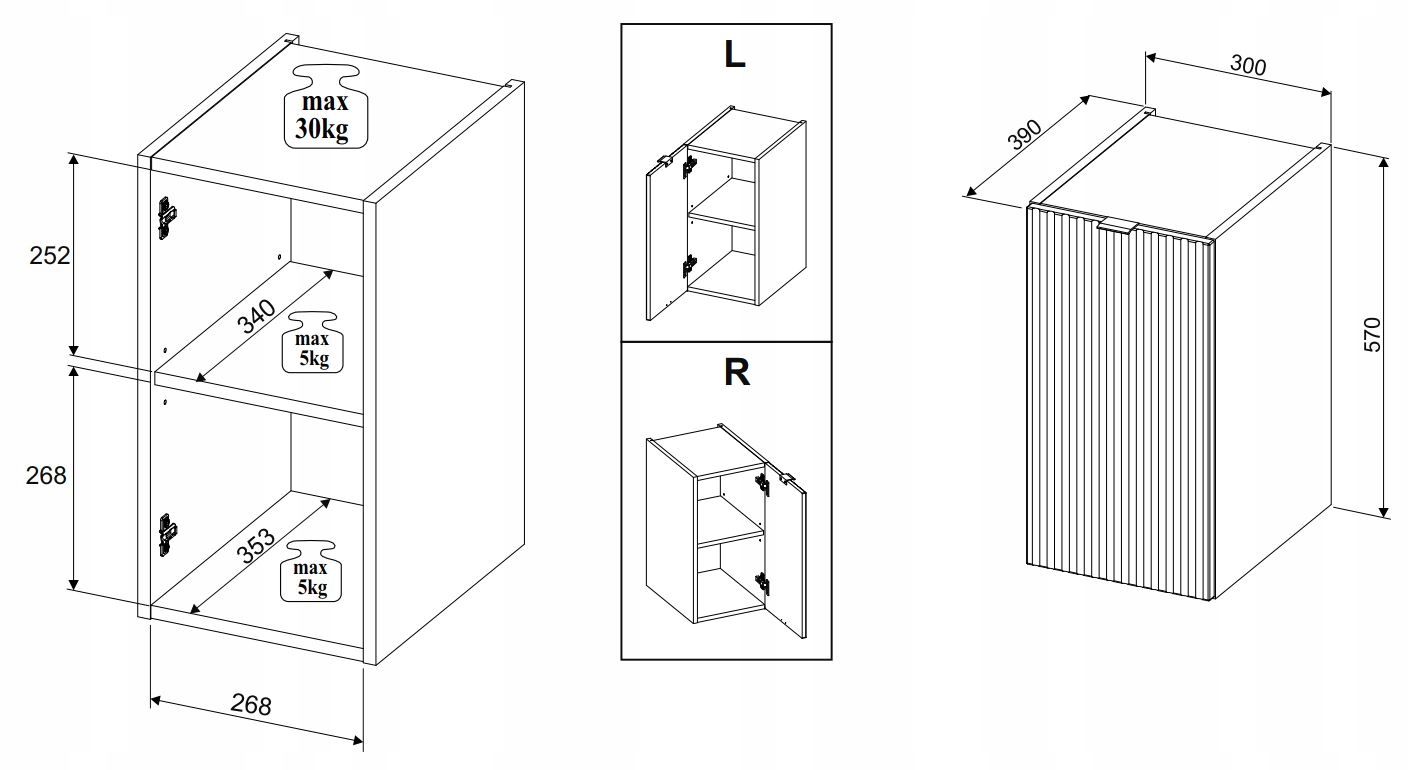 max
30kg

252

340

max
5kg

268

353

max
5kg

268

L

R

300

390

570