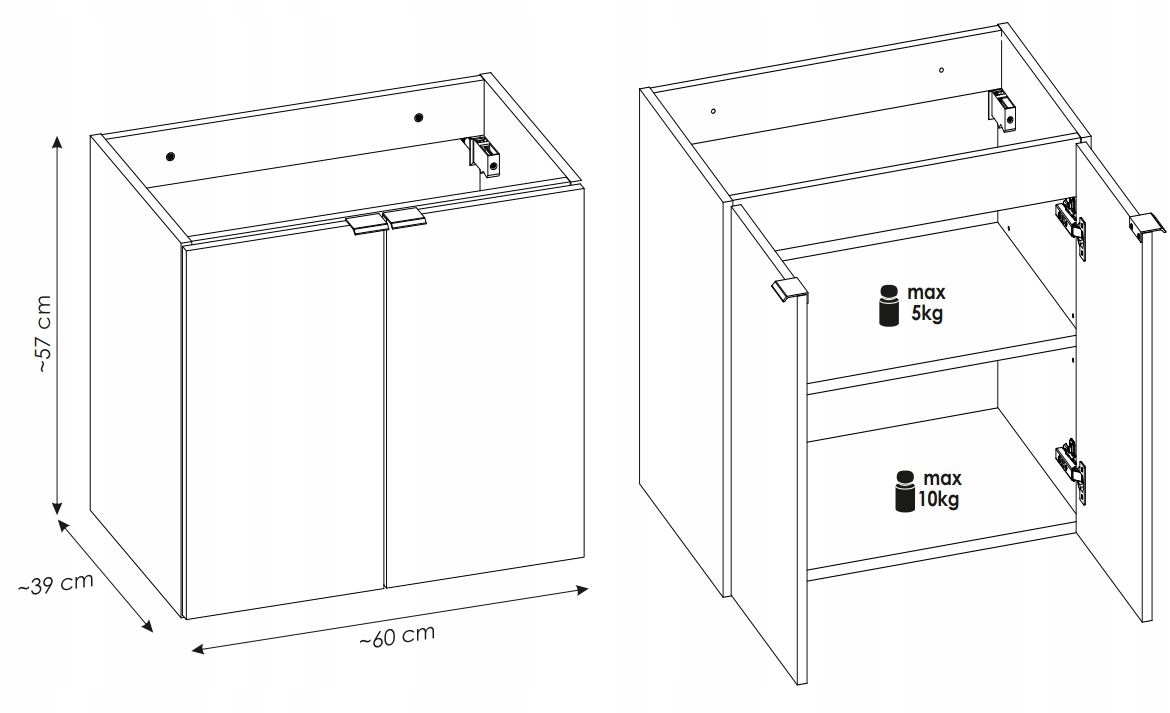 ~57 cm

~39 cm

~60 cm

max
5kg

max
10kg