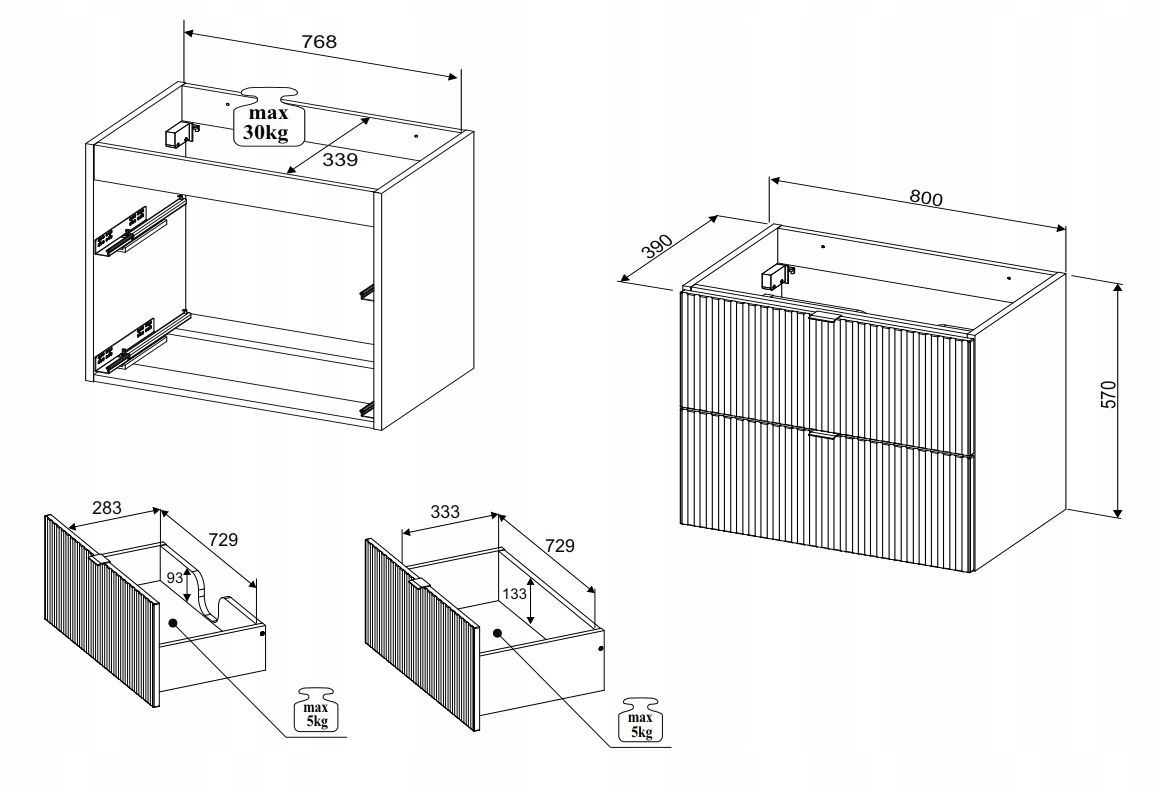 768

max
30kg

339

800

390

570

283

729

93

max
5kg

333

729

133

max
5kg