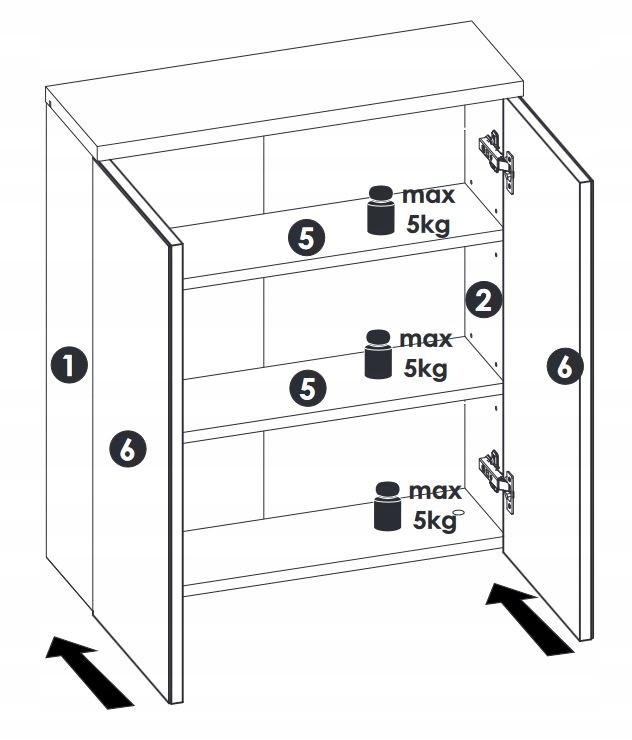 max
5kg
5
2
max
5kg
1
5
6
6
max
5kg