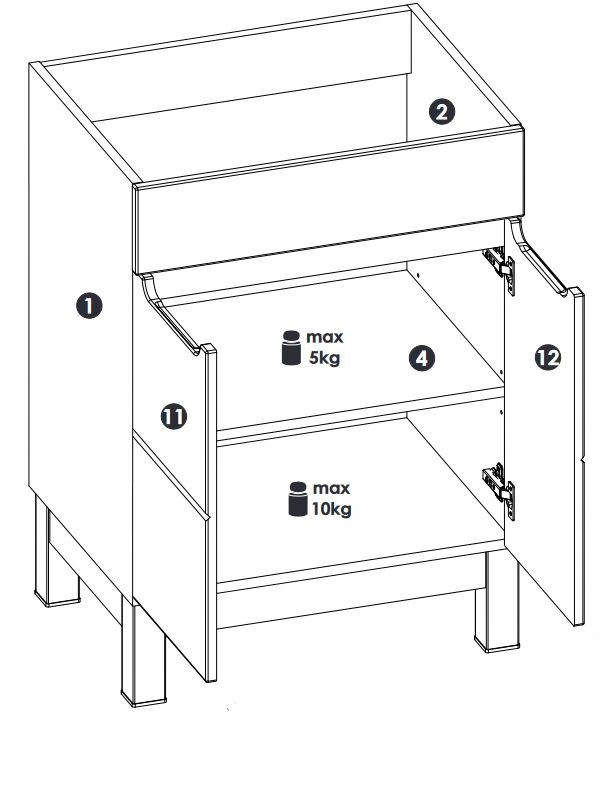 2

1

max
5kg

4

12

11

max
10kg