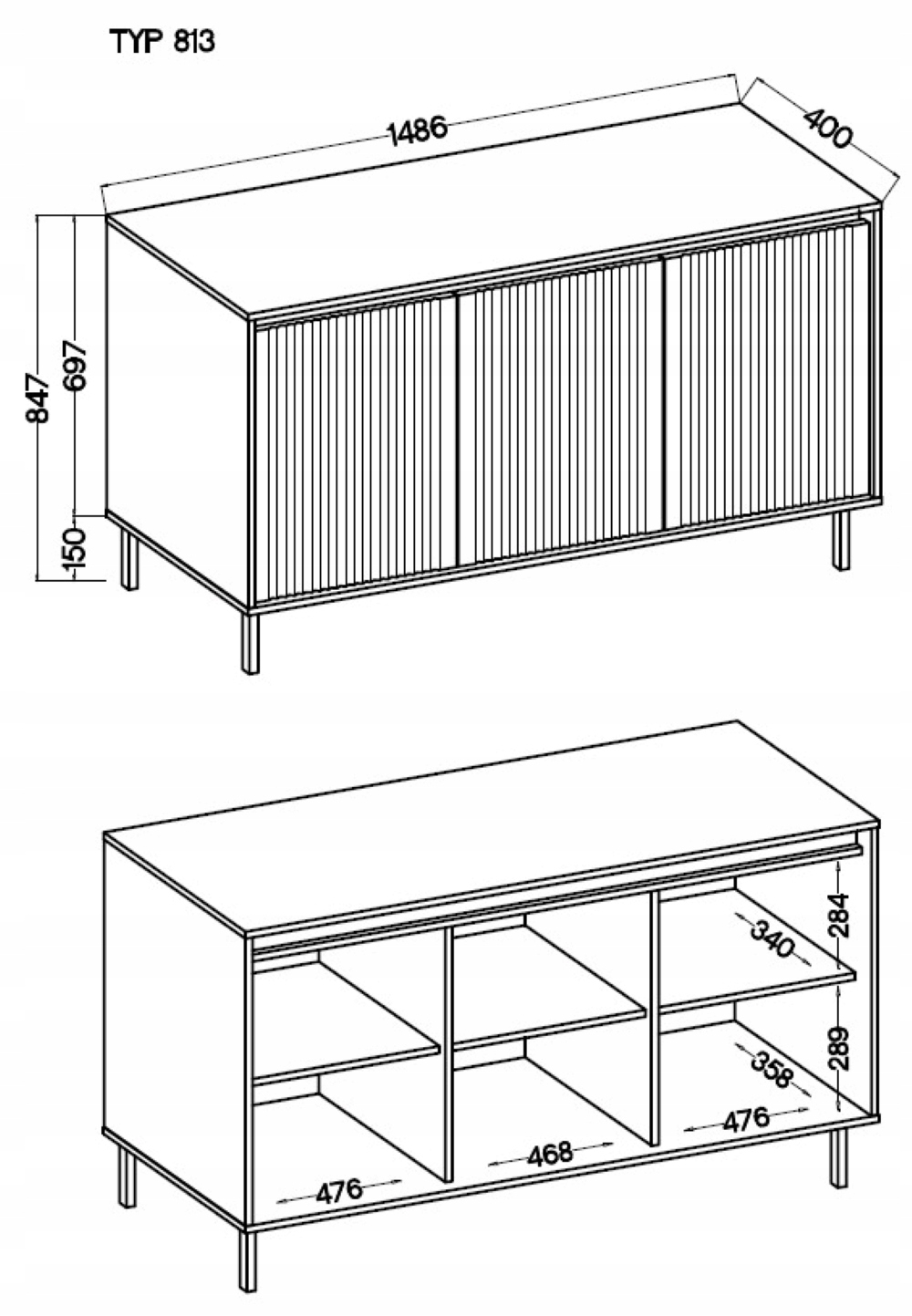 TYP 813

1486
400
847
697
150

284
340
289
358
476
468
476