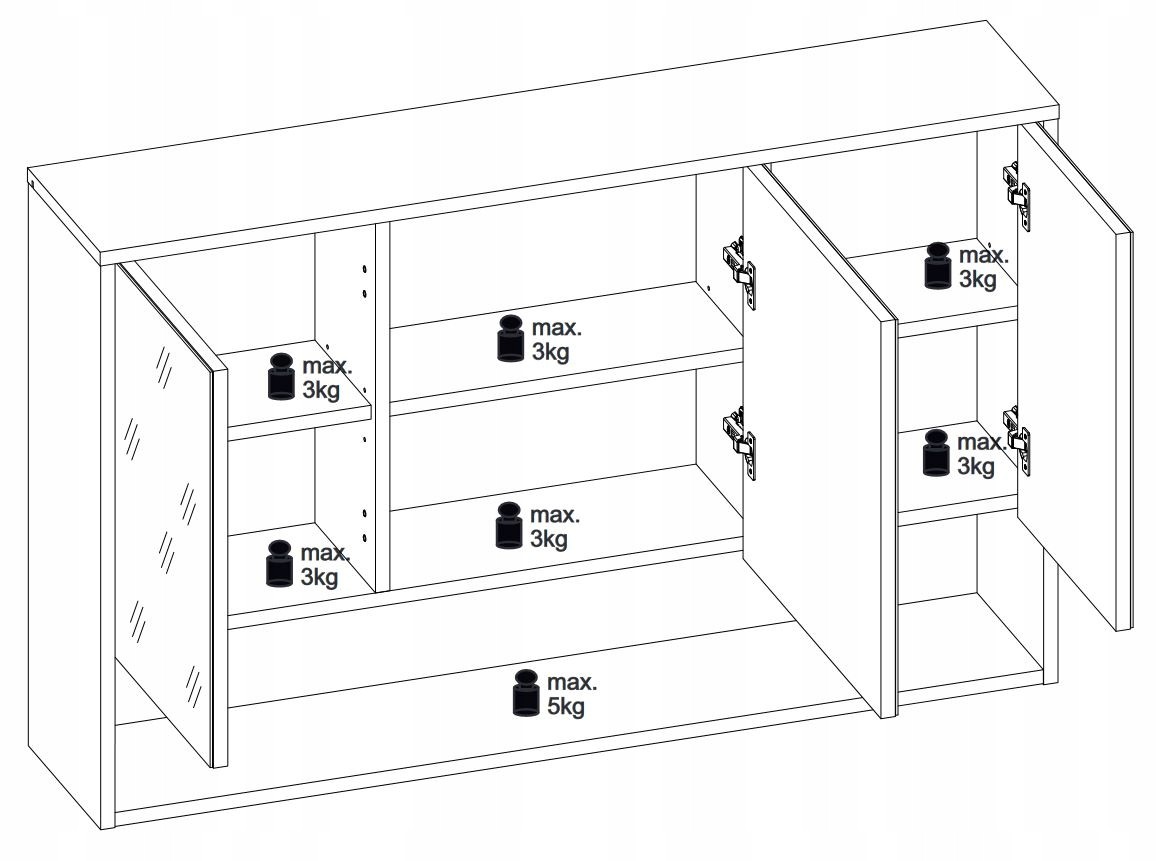 max. 3kg

max. 3kg

max. 3kg

max. 3kg

max. 3kg

max. 3kg

max. 5kg