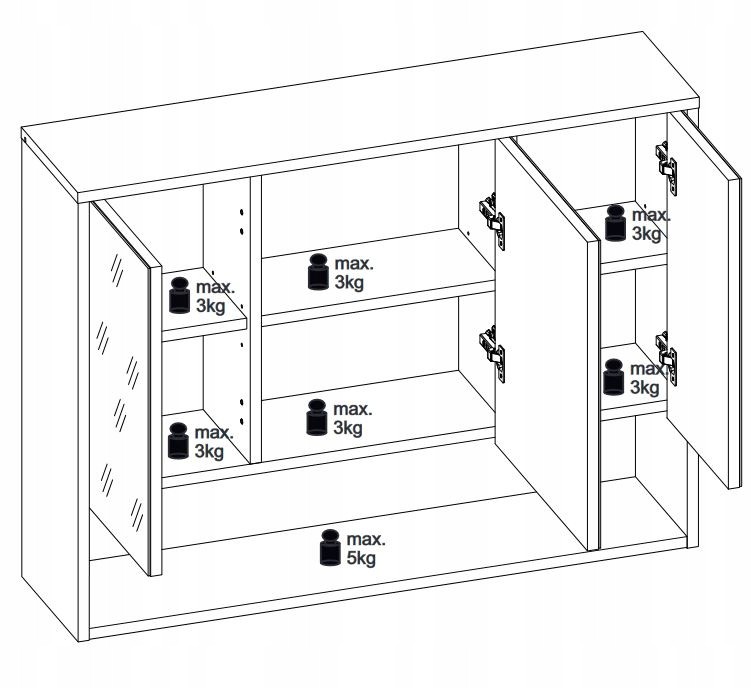 max.
3kg

max.
3kg

max.
3kg

max.
3kg

max.
3kg

max.
3kg

max.
5kg