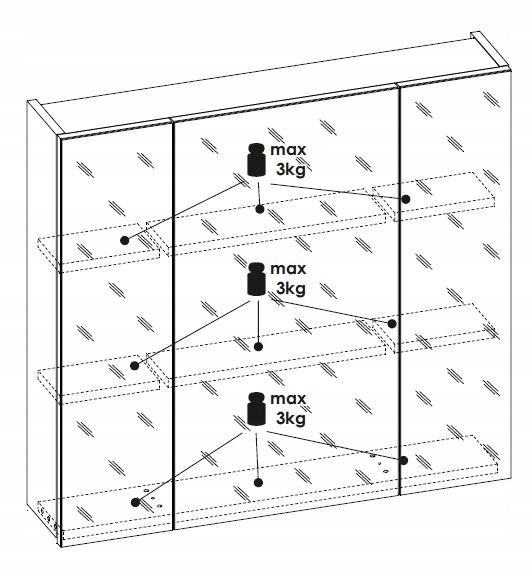 max
3kg

max
3kg

max
3kg