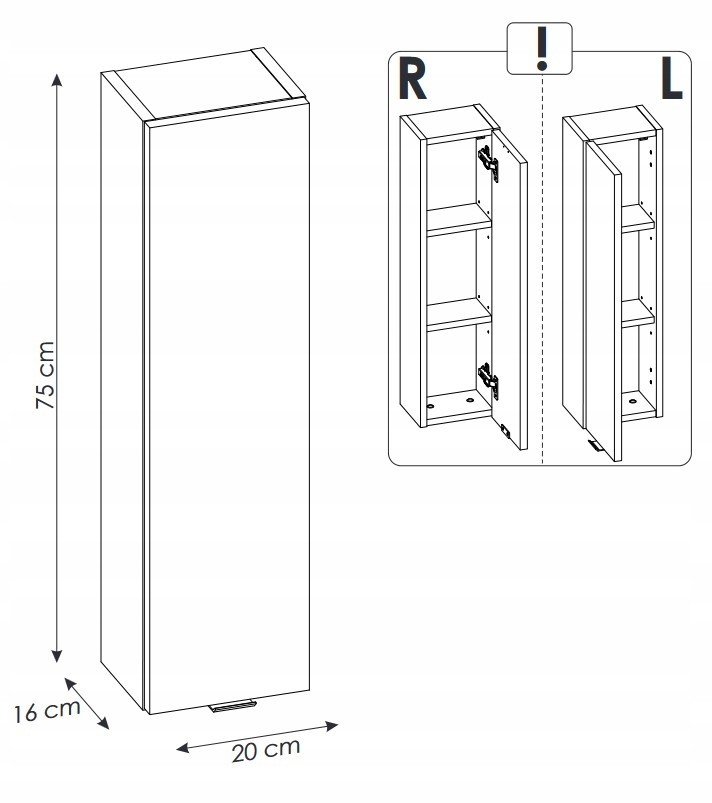 75 cm

16 cm

20 cm

!

R

L