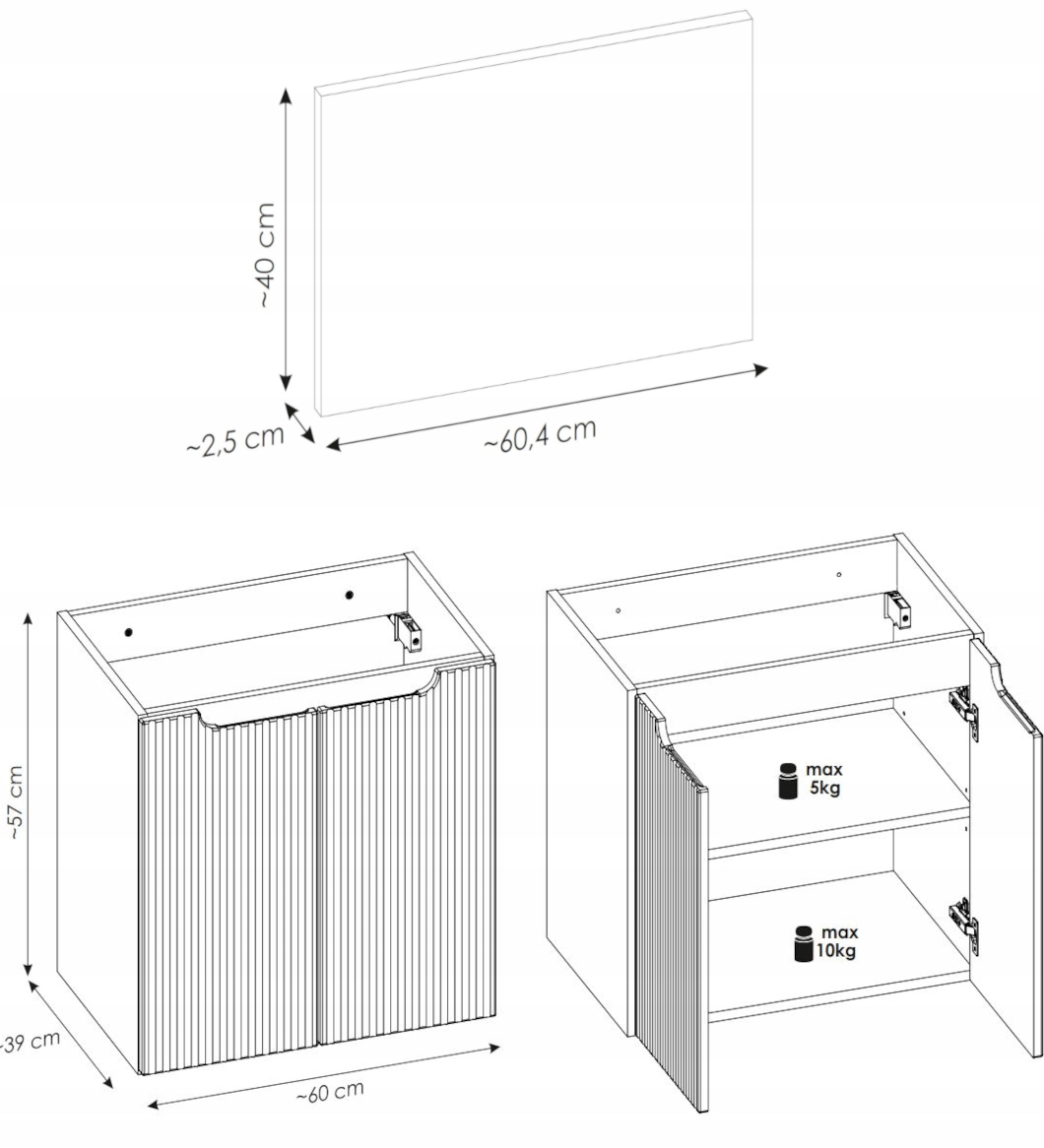 ~40 cm
~2,5 cm
~60,4 cm
~57 cm
~39 cm
~60 cm
max
5kg
max
10kg