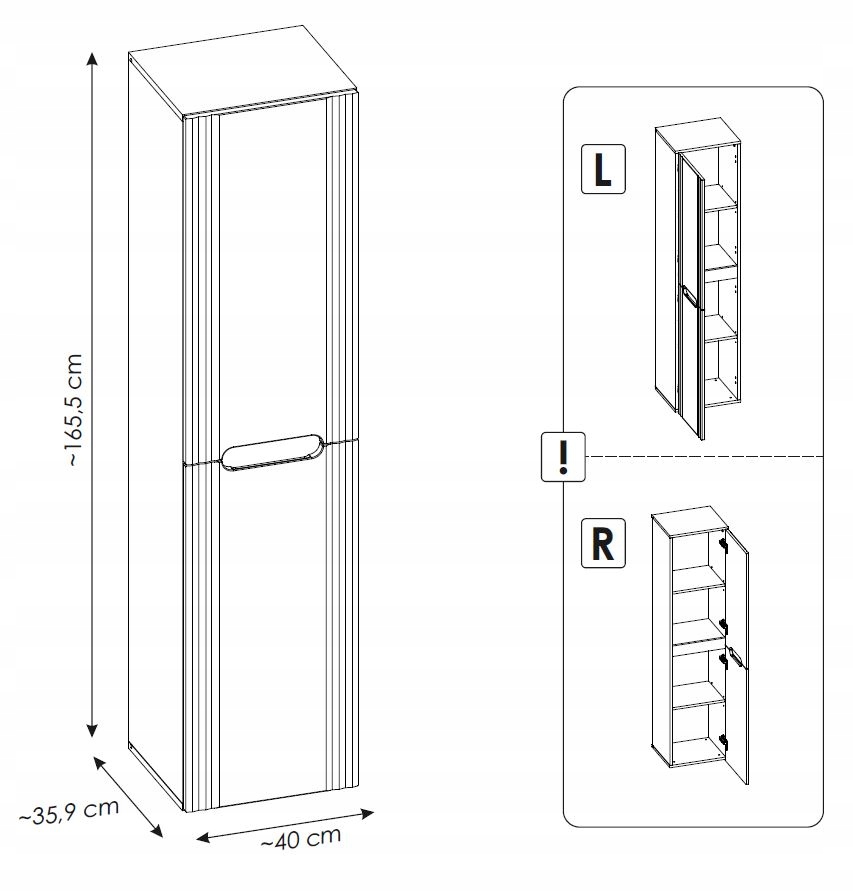 ~165,5 cm

~35,9 cm

~40 cm

L

!

R