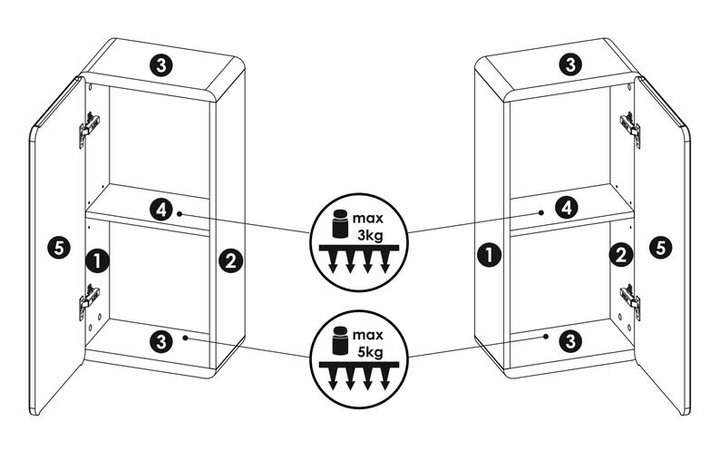 3
4
5
1
2
3
max
3kg
max
5kg
3
4
1
2
5
3