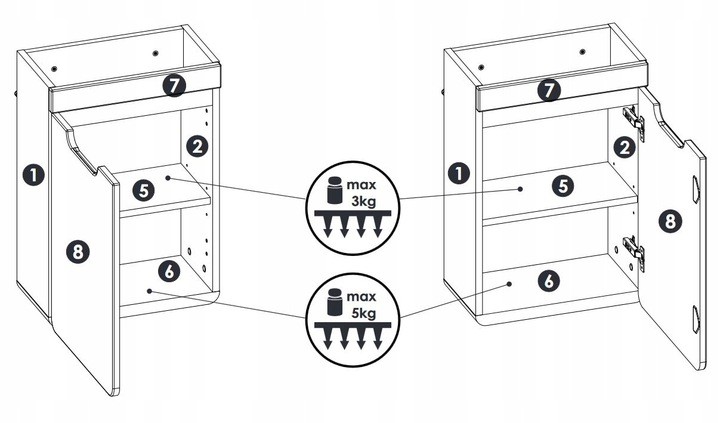 7
2
1
5
8
6
max
3kg
max
5kg
7
2
1
5
8
6