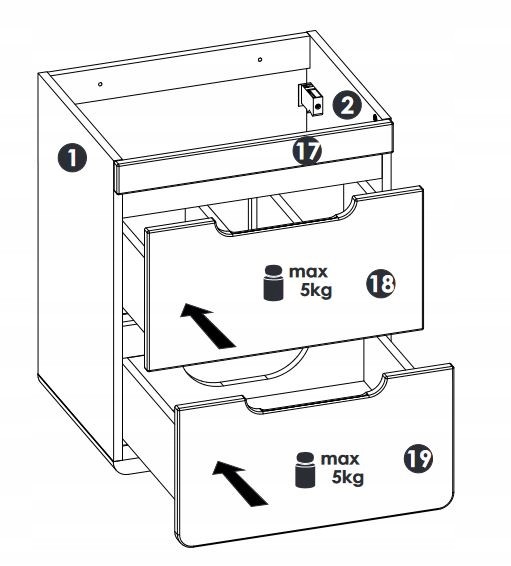 1

2

17

max 5kg

18

max 5kg

19