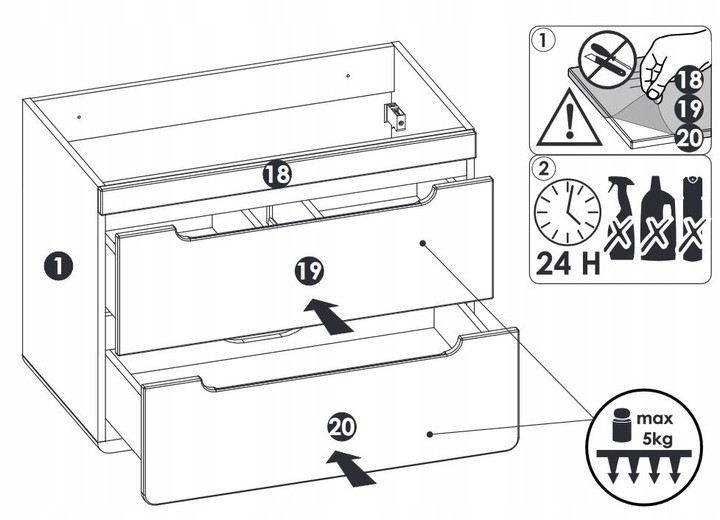 18

1

19

20

1

18

19

20

2

24 H

max 5kg