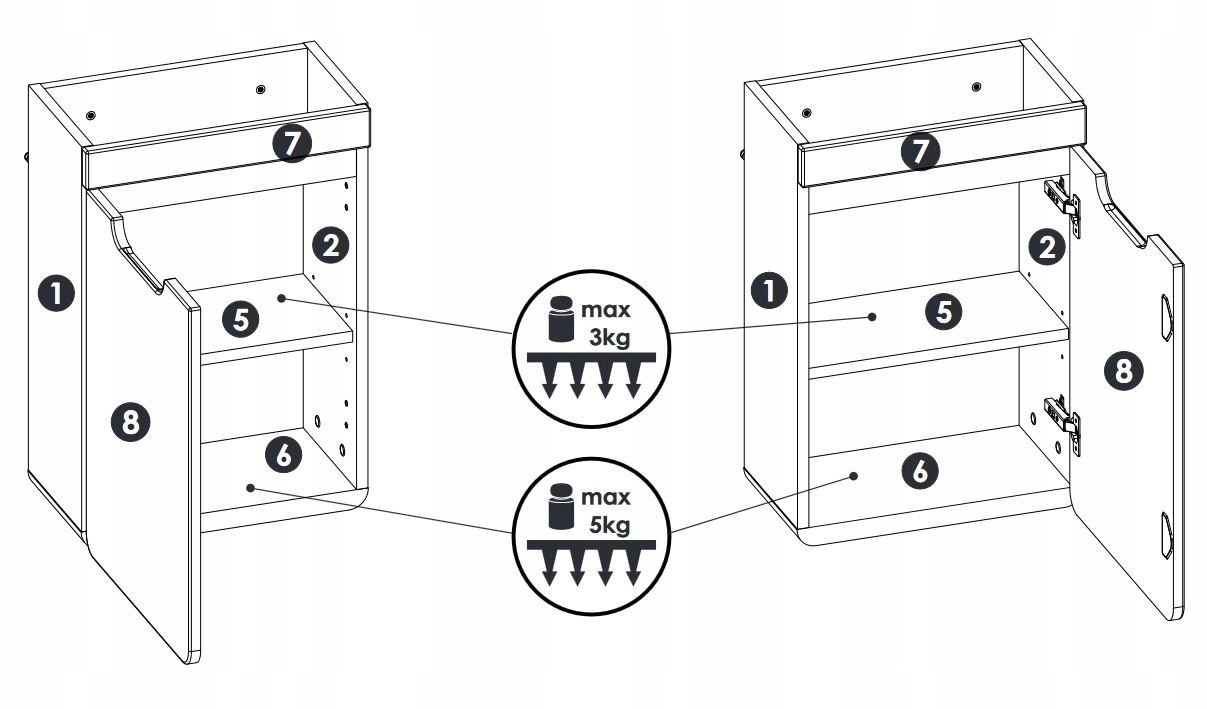 7
2
1
5
8
6
max 3kg
max 5kg
7
2
1
5
8
6