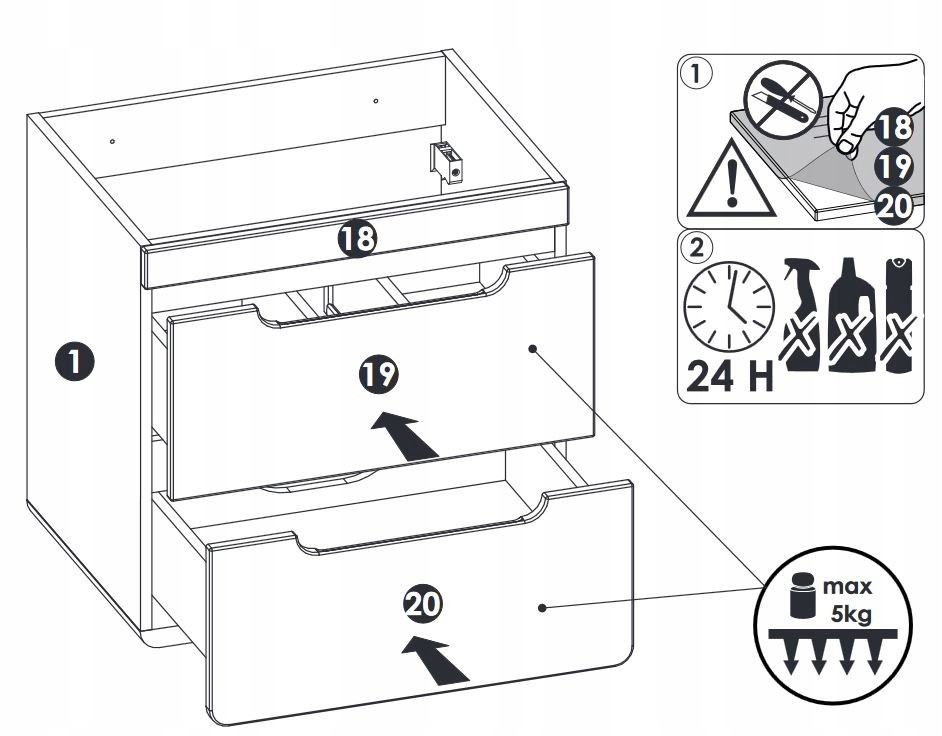 18
1
19
20
1
18
19
20
2
24 H
max
5kg