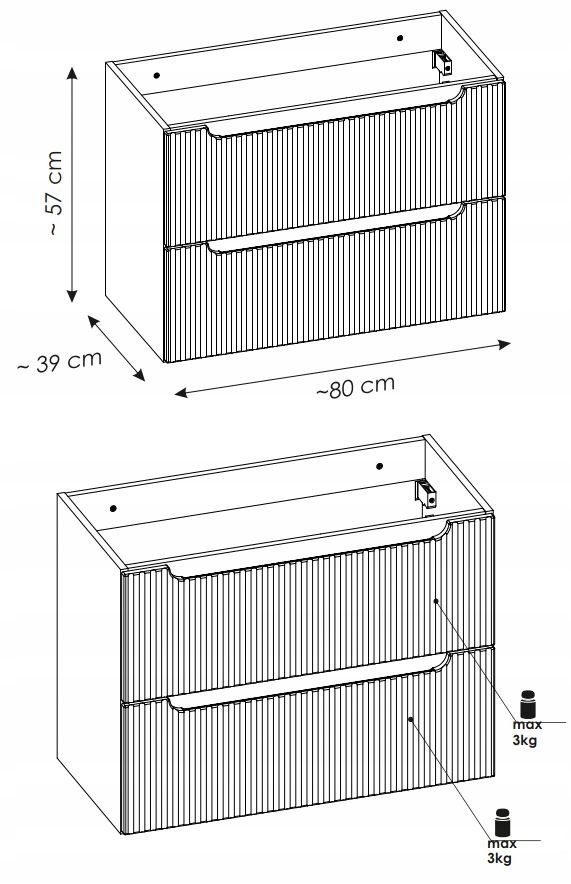 ~ 57 cm
~ 39 cm
~80 cm
max
3kg
max
3kg