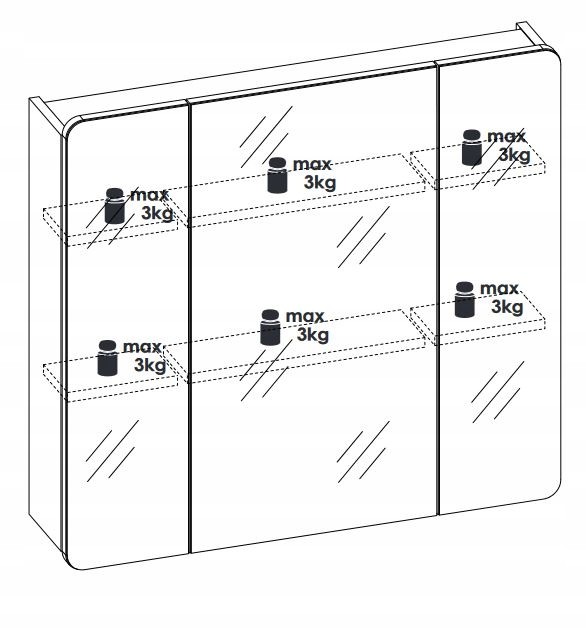 max 3kg

max 3kg

max 3kg

max 3kg

max 3kg

max 3kg