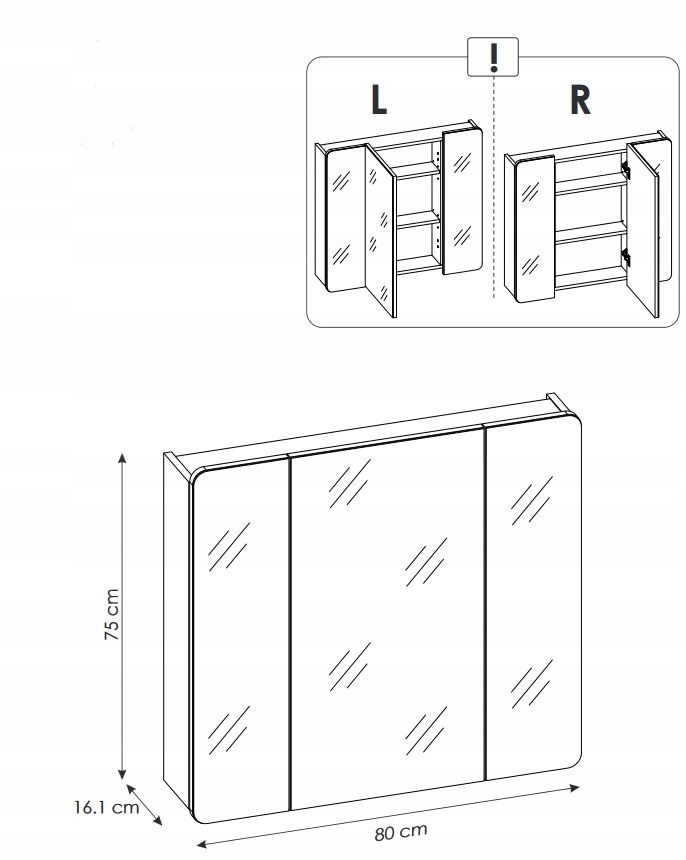 !

L

R

75 cm

16.1 cm

80 cm