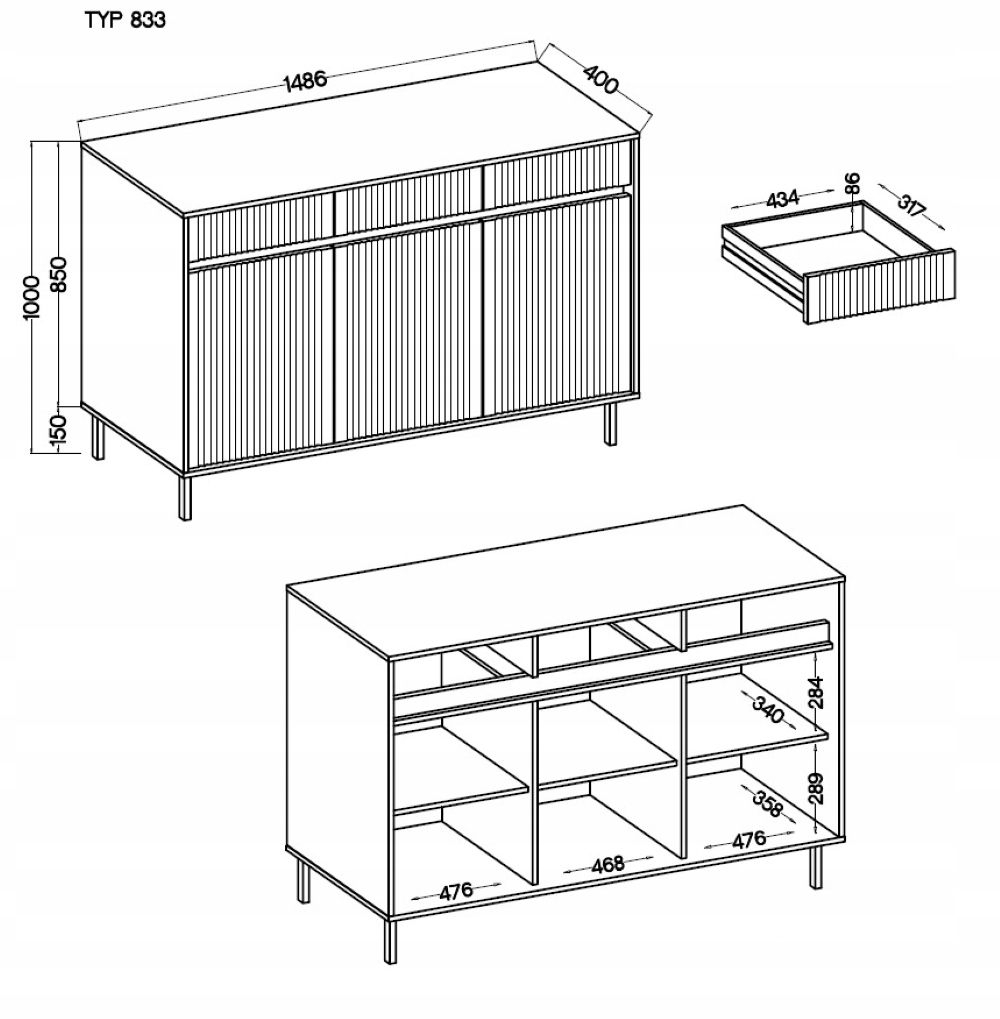 TYP 833

1486

400

1000

850

150

434

86

317

284

340

289

358

476

468

476