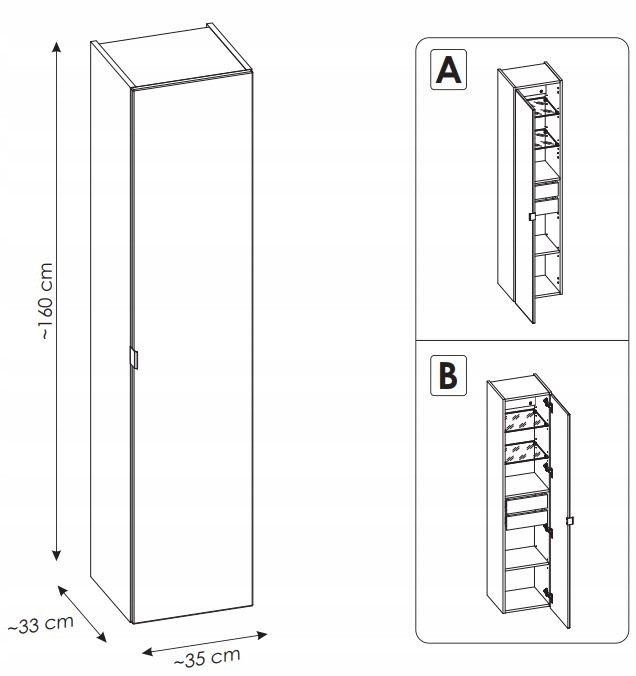 ~160 cm

~33 cm

~35 cm

A

B