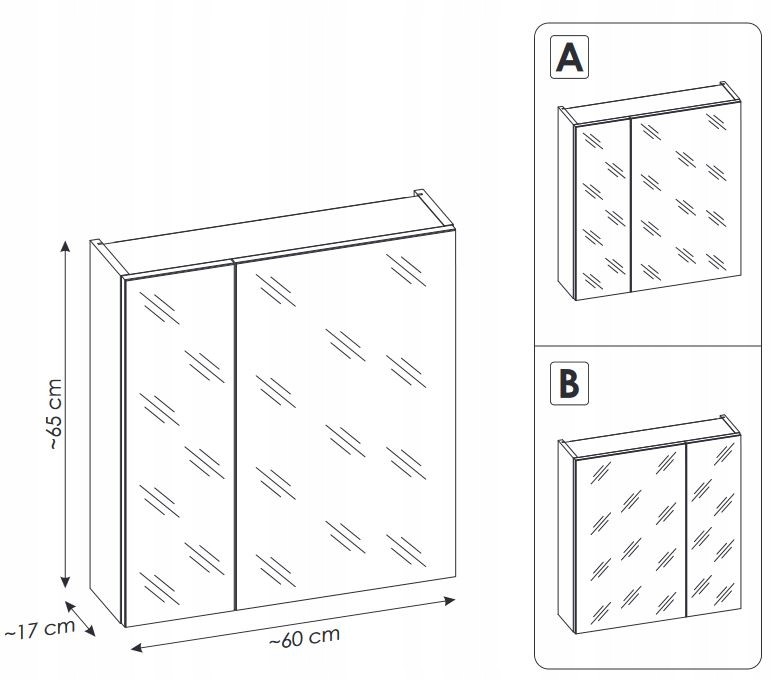 ~65 cm
~17 cm
~60 cm
A
B