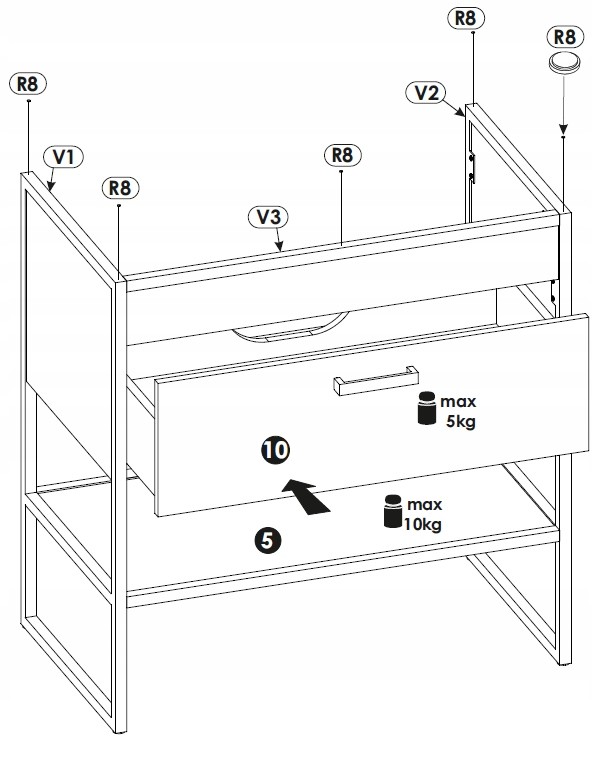 R8

R8

R8

V2

V1

R8

R8

V3

max 5kg

10

max 10kg

5