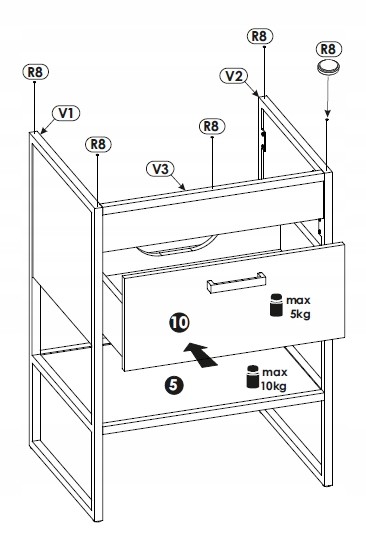 R8
R8
R8
V2
V1
R8
R8
V3
max
5kg
10
max
10kg
5