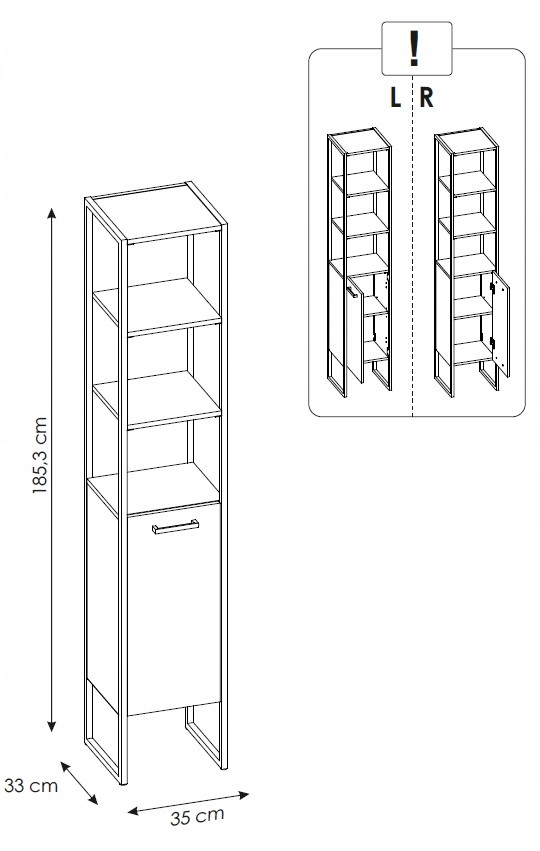 !
L R

185,3 cm

33 cm

35 cm