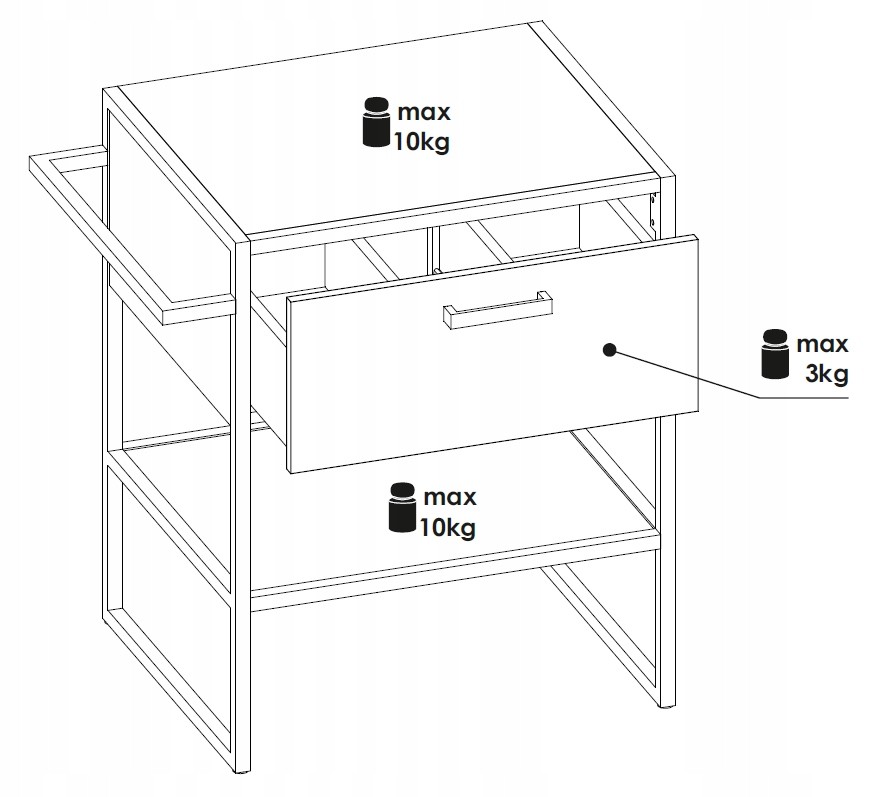 max
10kg

max
3kg

max
10kg