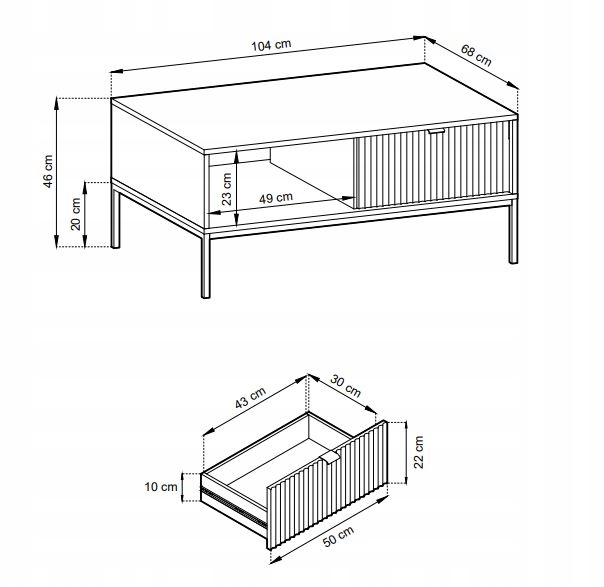 104 cm
68 cm
46 cm
20 cm
23 cm
49 cm
43 cm
30 cm
22 cm
10 cm
50 cm