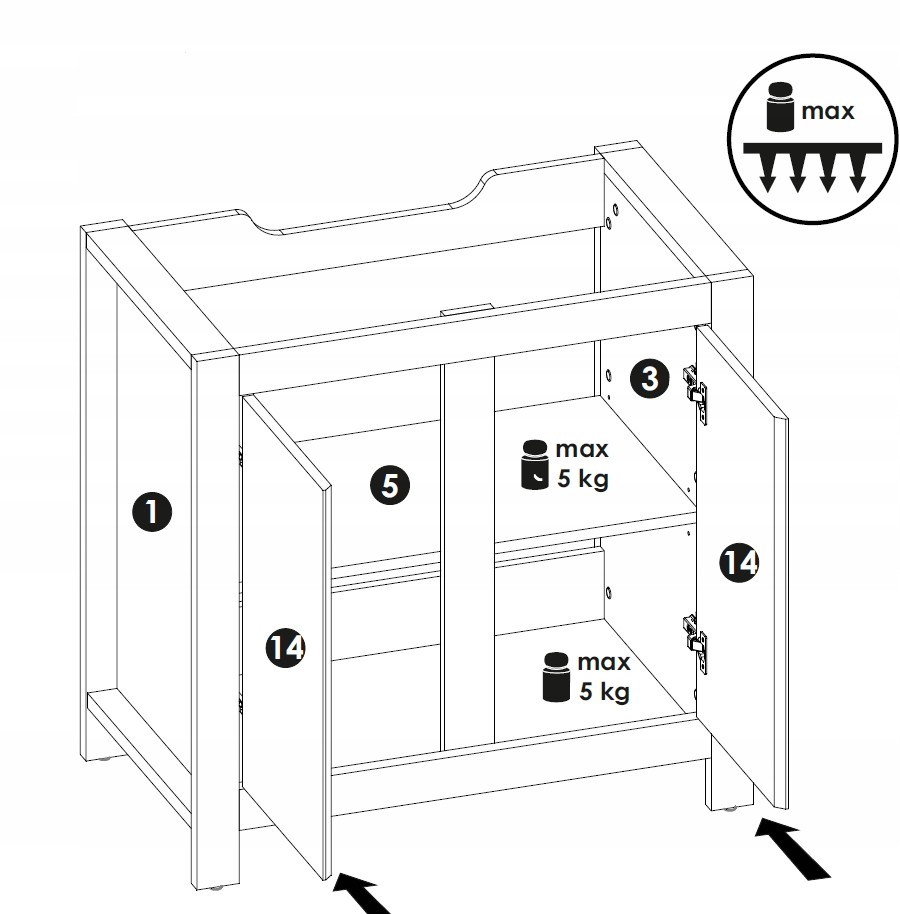 max

3

max
5 kg

5

1

14

14

max
5 kg