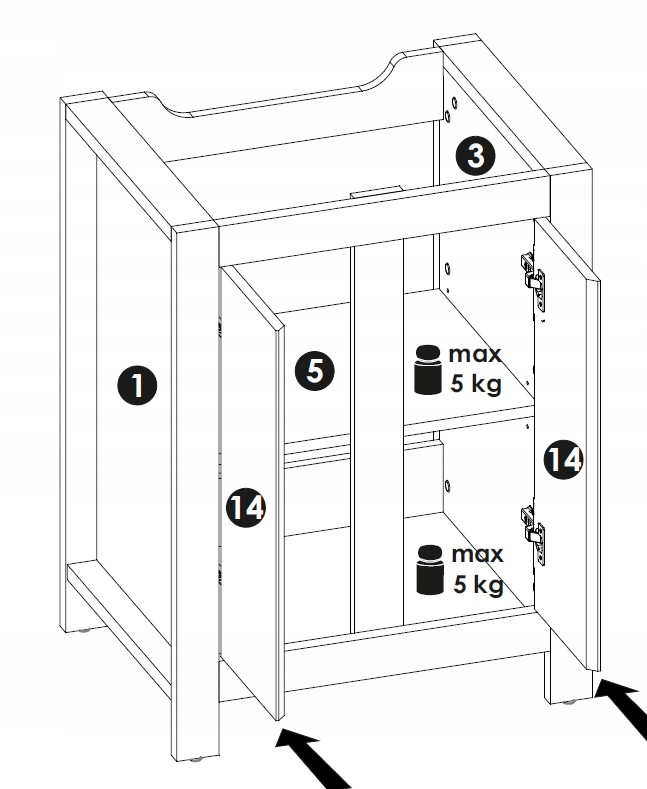 3

1

5

max
5 kg

14

14

max
5 kg