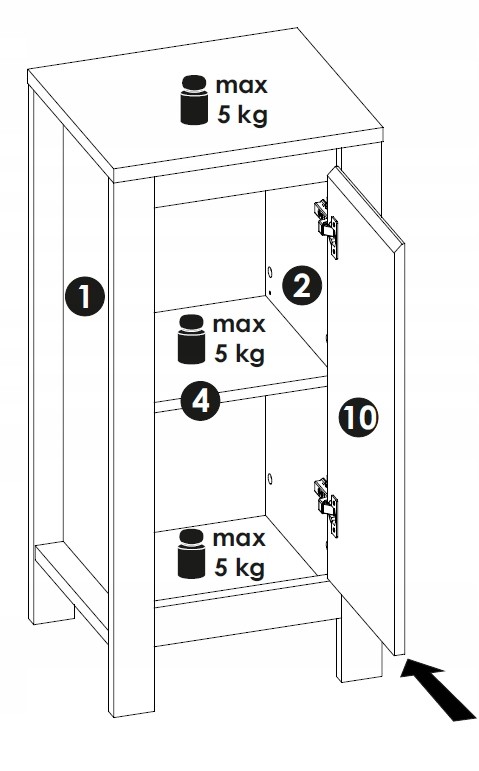 max
5 kg

1

2

max
5 kg

4

10

max
5 kg