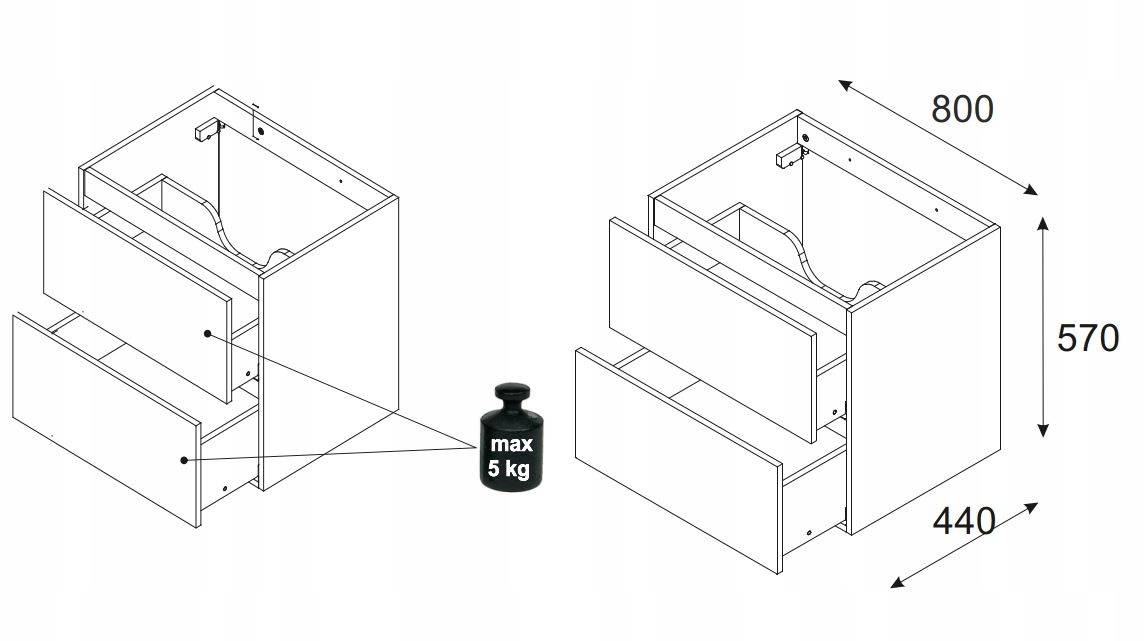 max
5 kg

800

570

440