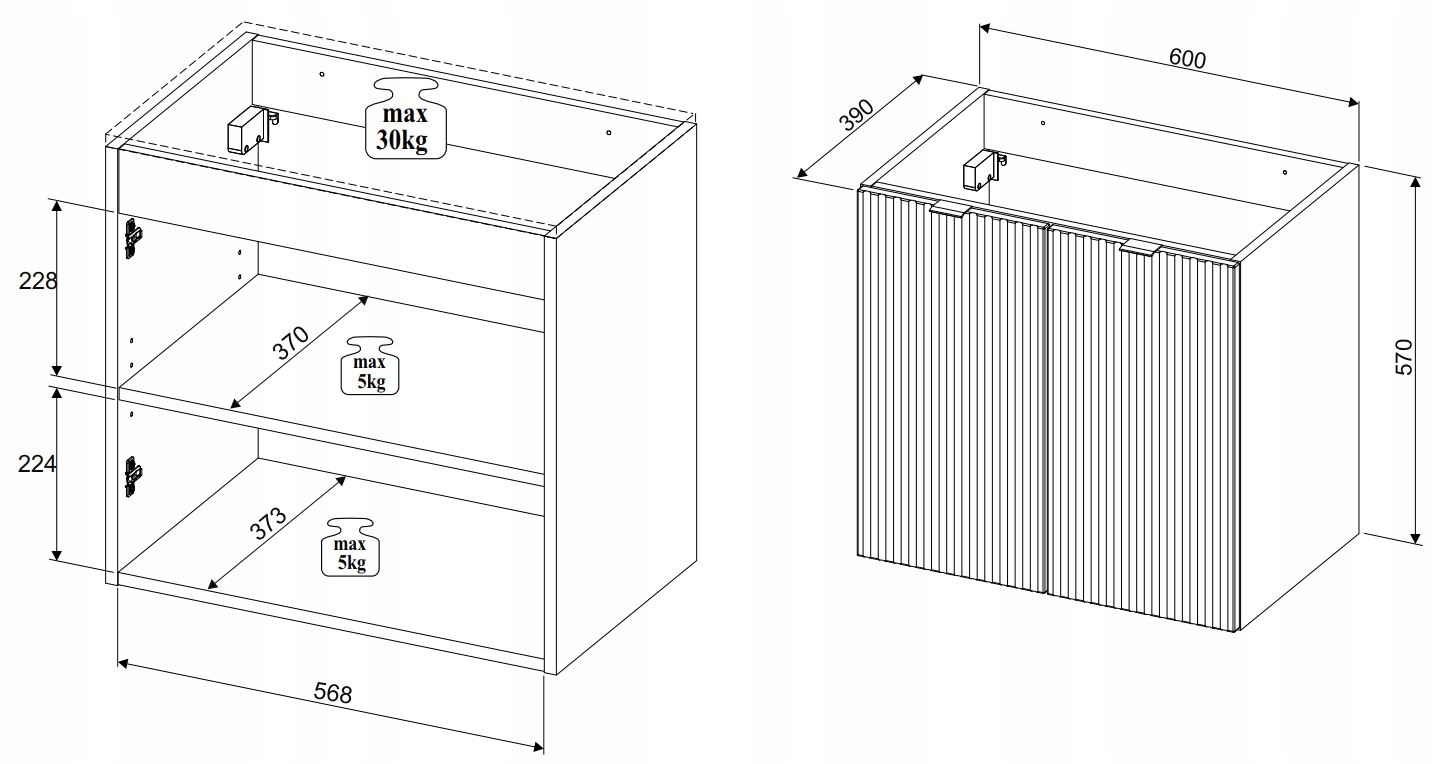 max
30kg

228

370

max
5kg

224

373

max
5kg

568

390

600

570