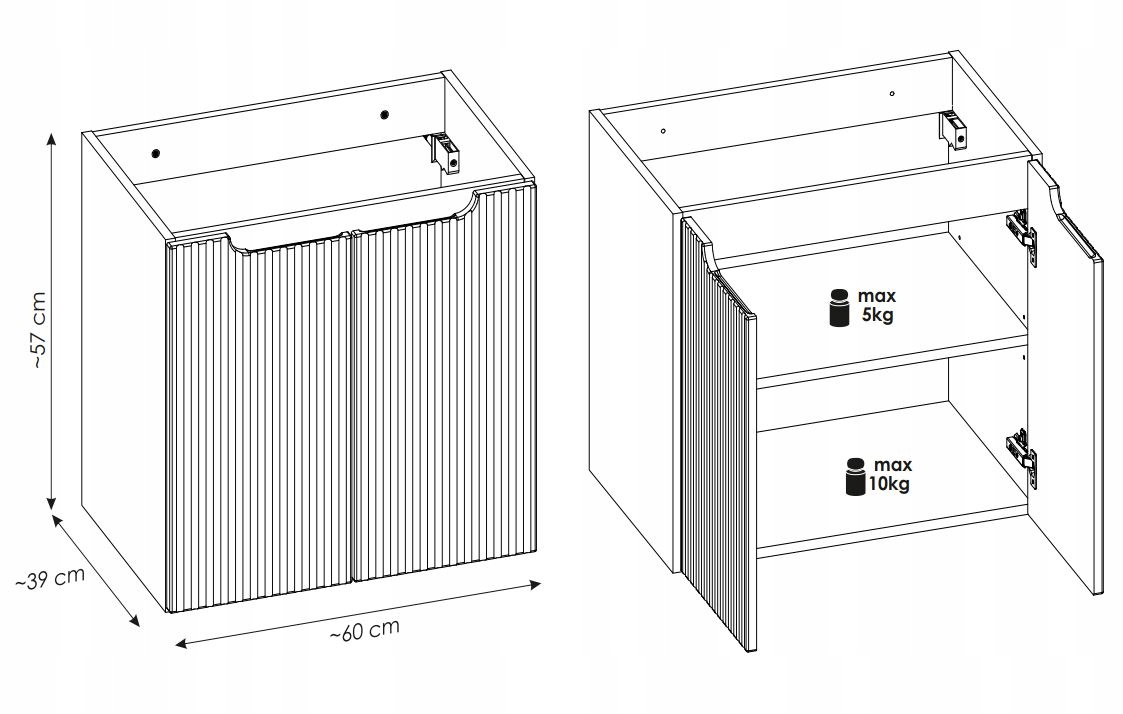 ~57 cm

~39 cm

~60 cm

max
5kg

max
10kg