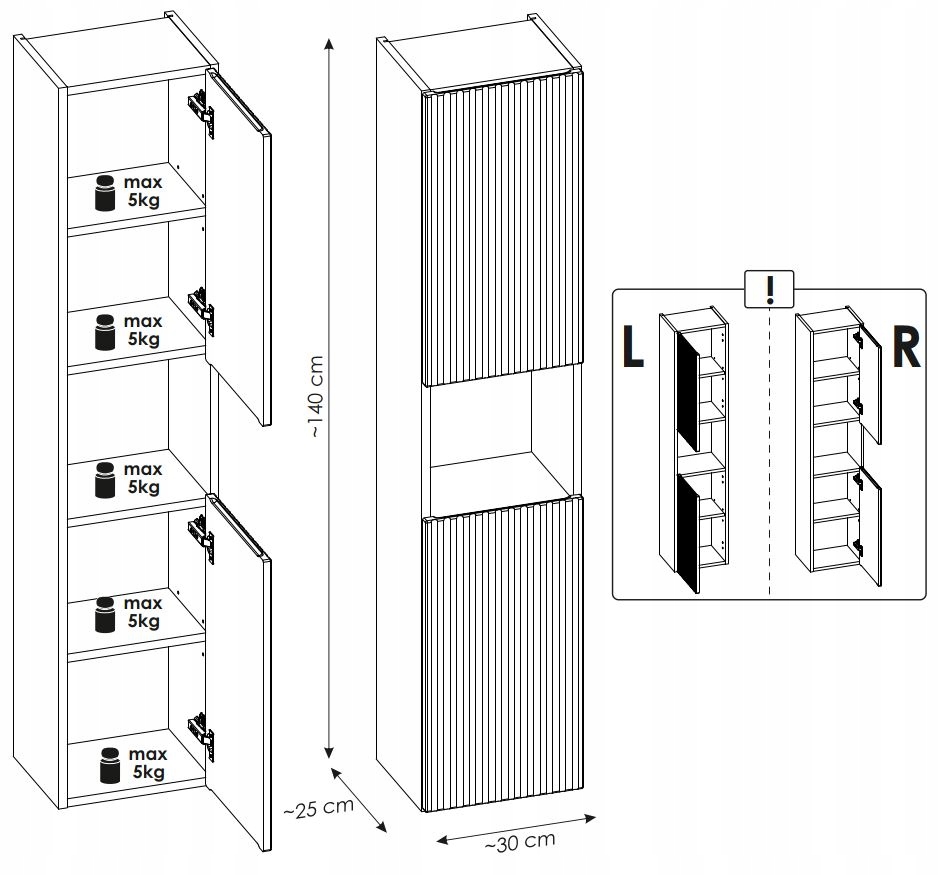 max 5kg

max 5kg

max 5kg

max 5kg

max 5kg

~140 cm

~25 cm

~30 cm

!

L

R