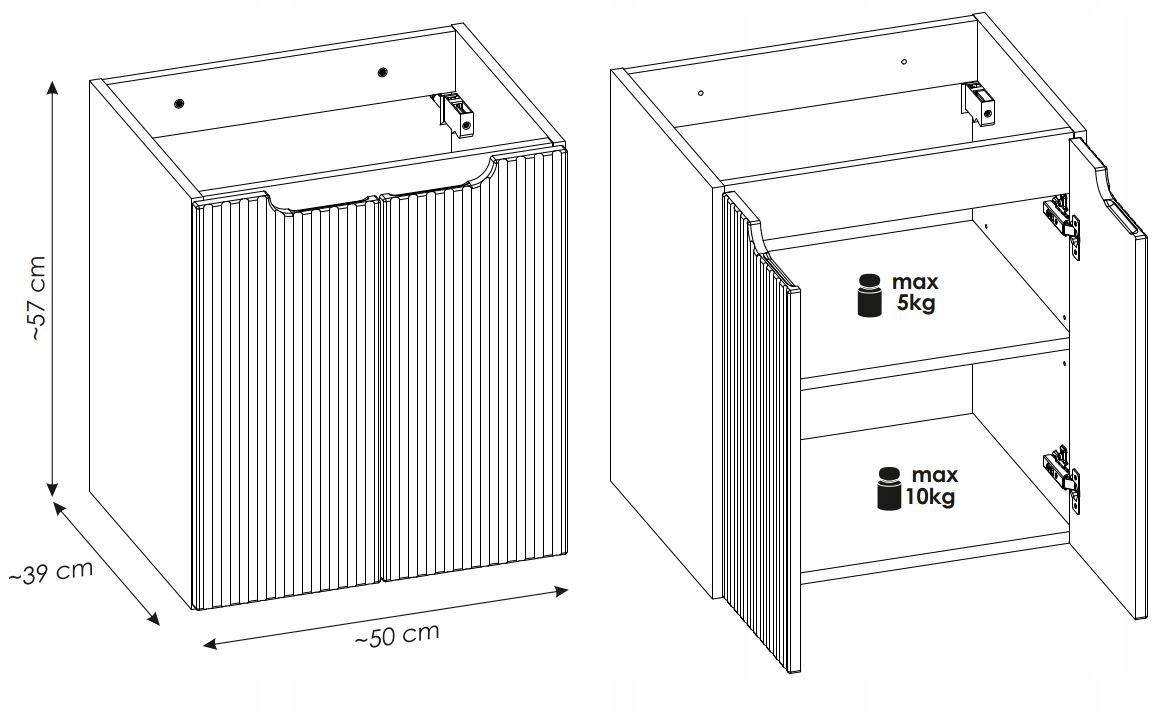 ~57 cm

~39 cm

~50 cm

max
5kg

max
10kg