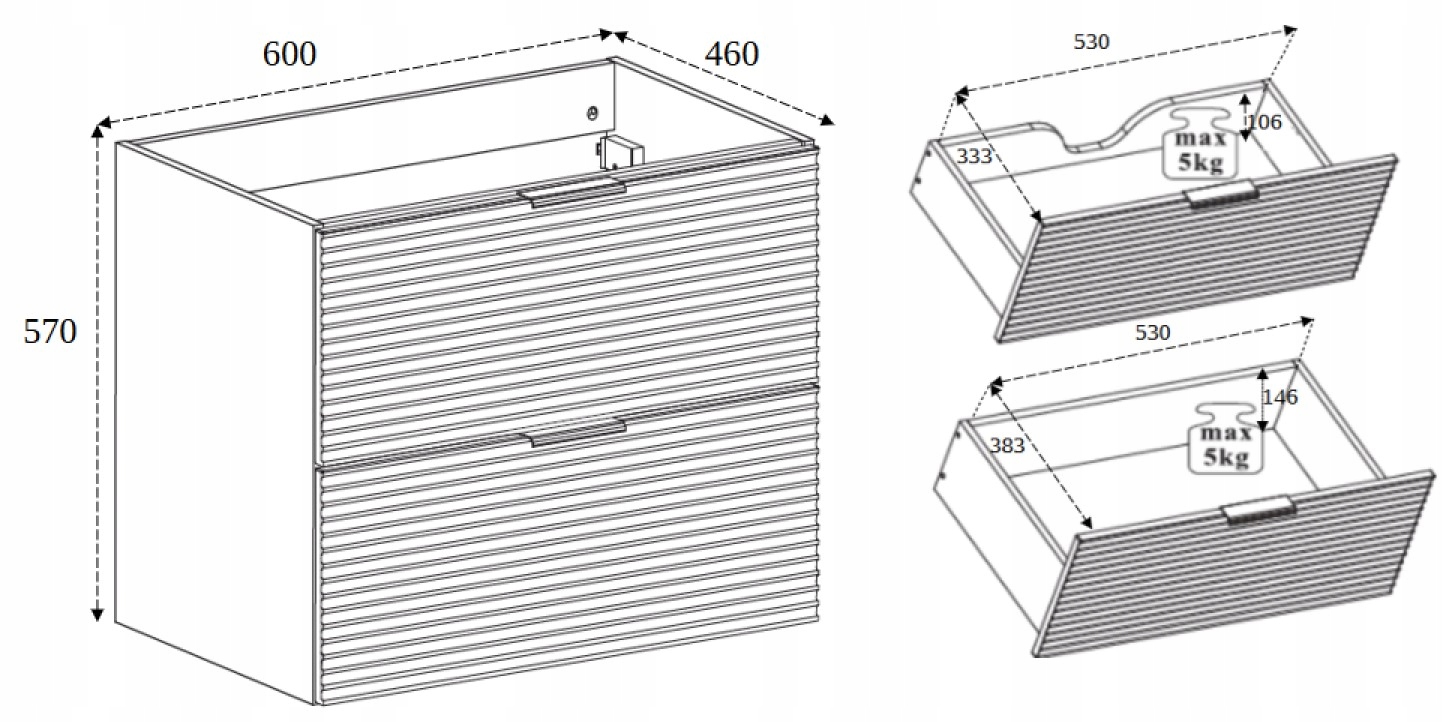 600
460
570
530
333
106
max
5kg
530
383
146
max
5kg