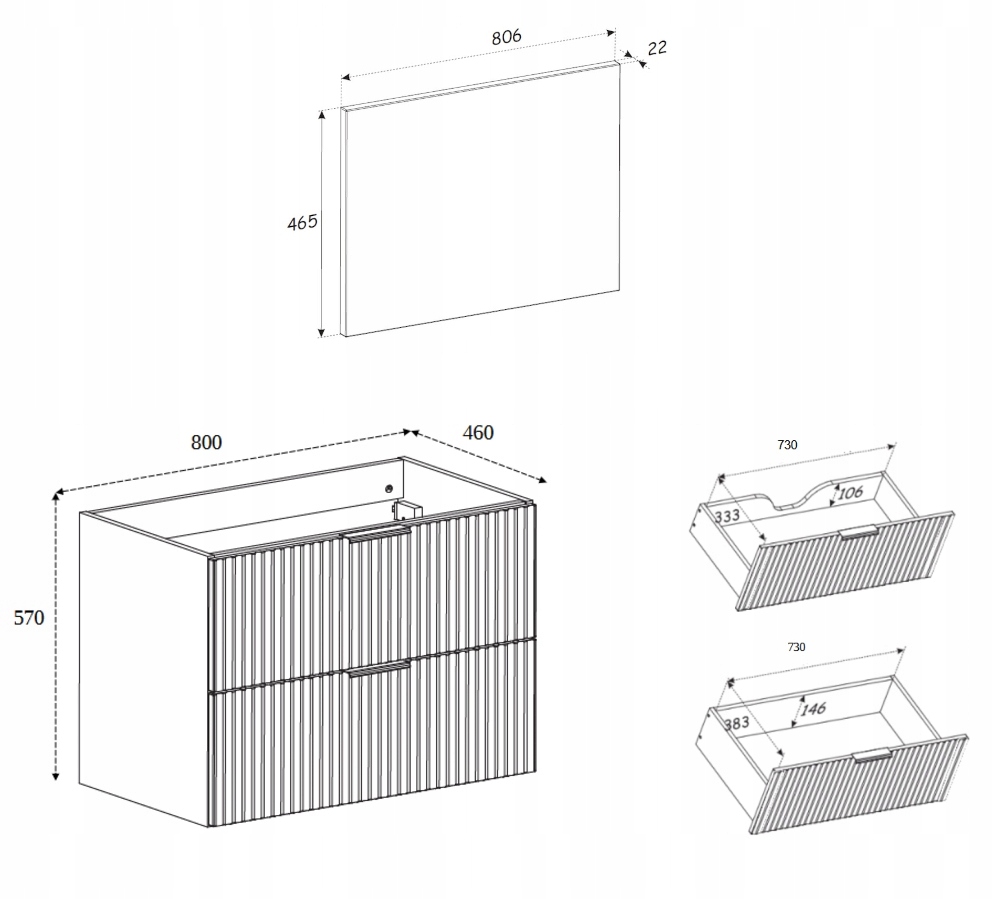 806
22
465
800
460
570
730
333
106
730
383
146