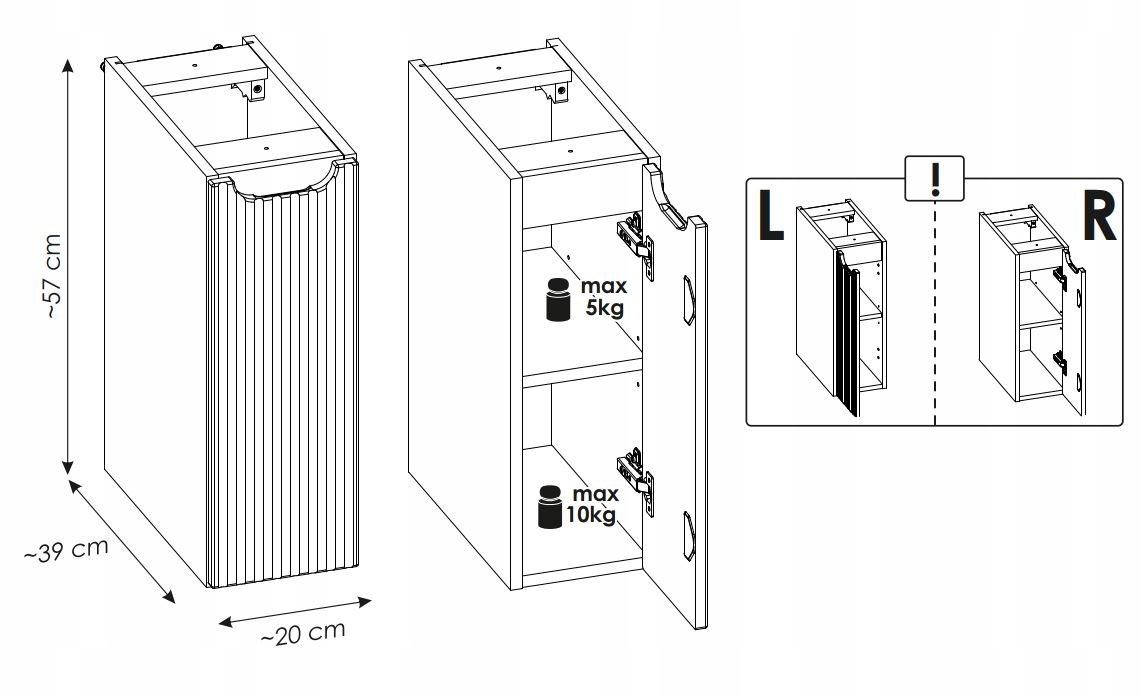 ~57 cm

~39 cm

~20 cm

max 5kg

max 10kg

!

L

R